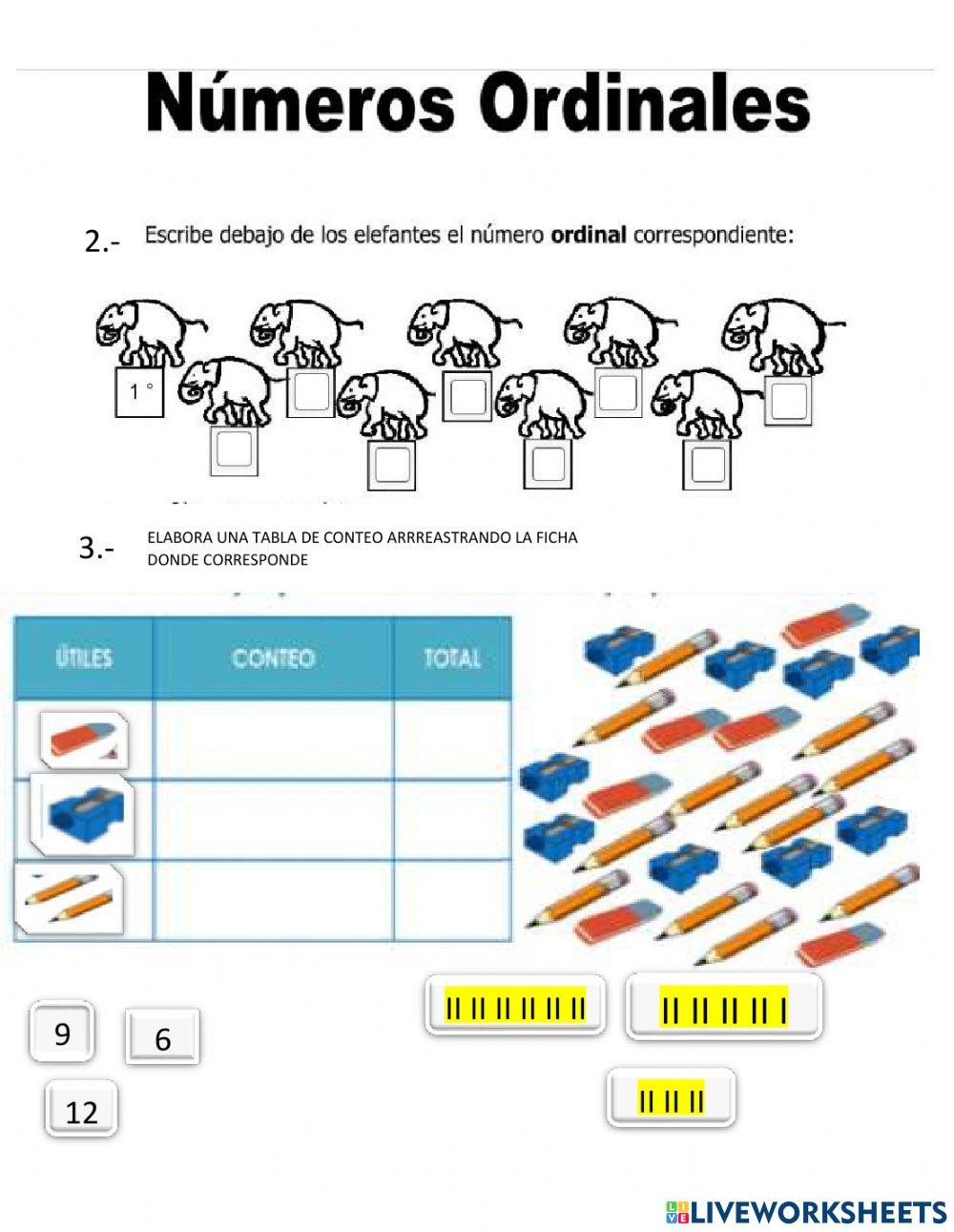 Números Ordinales

2.- Escribe debajo de los elefantes el número **ordinal** correspondiente:

1 °

3.- ELABORA UNA TABLA DE CONTEO ARRREASTRANDO LA FICHA DONDE CORRESPONDE

| ÚTILES | CONTEO | TOTAL |
|---|---|---|
| | | |
| | | |
| | | |

II II II II II II

II II II II I

II II II

9

6

12

LIVEWORKSHEETS