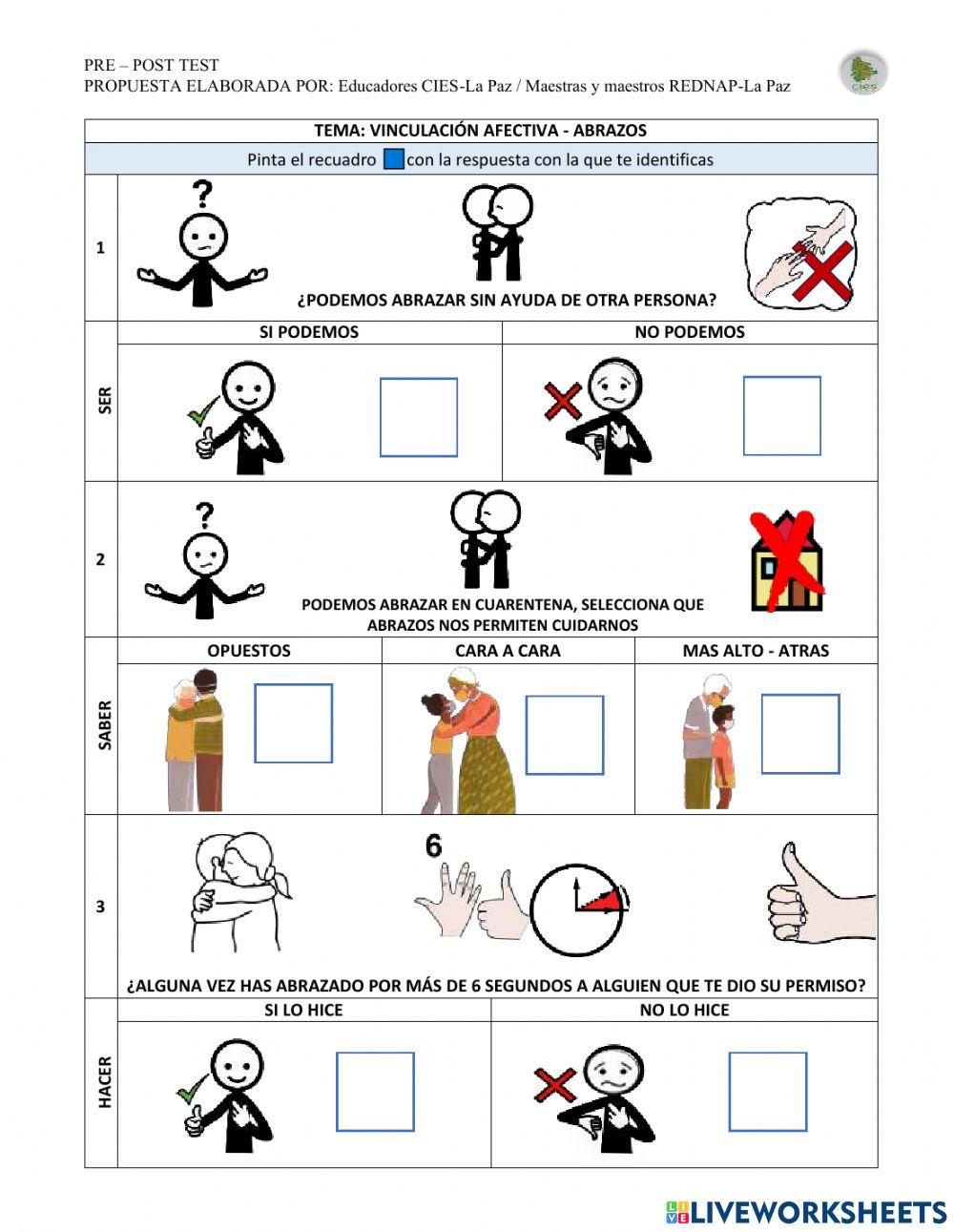 PRE – POST TEST
PROPUESTA ELABORADA POR: Educadores CIES-La Paz / Maestras y maestros REDNAP-La Paz

CIES

TEMA: VINCULACIÓN AFECTIVA - ABRAZOS

Pinta el recuadro con la respuesta con la que te identificas

1

¿PODEMOS ABRAZAR SIN AYUDA DE OTRA PERSONA?

SER

SI PODEMOS

NO PODEMOS

2

PODEMOS ABRAZAR EN CUARENTENA, SELECCIONA QUE ABRAZOS NOS PERMITEN CUIDARNOS

SABER

OPUESTOS

CARA A CARA

MAS ALTO - ATRAS

3

6

¿ALGUNA VEZ HAS ABRAZADO POR MÁS DE 6 SEGUNDOS A ALGUIEN QUE TE DIO SU PERMISO?

HACER

SI LO HICE

NO LO HICE

LIVEWORKSHEETS