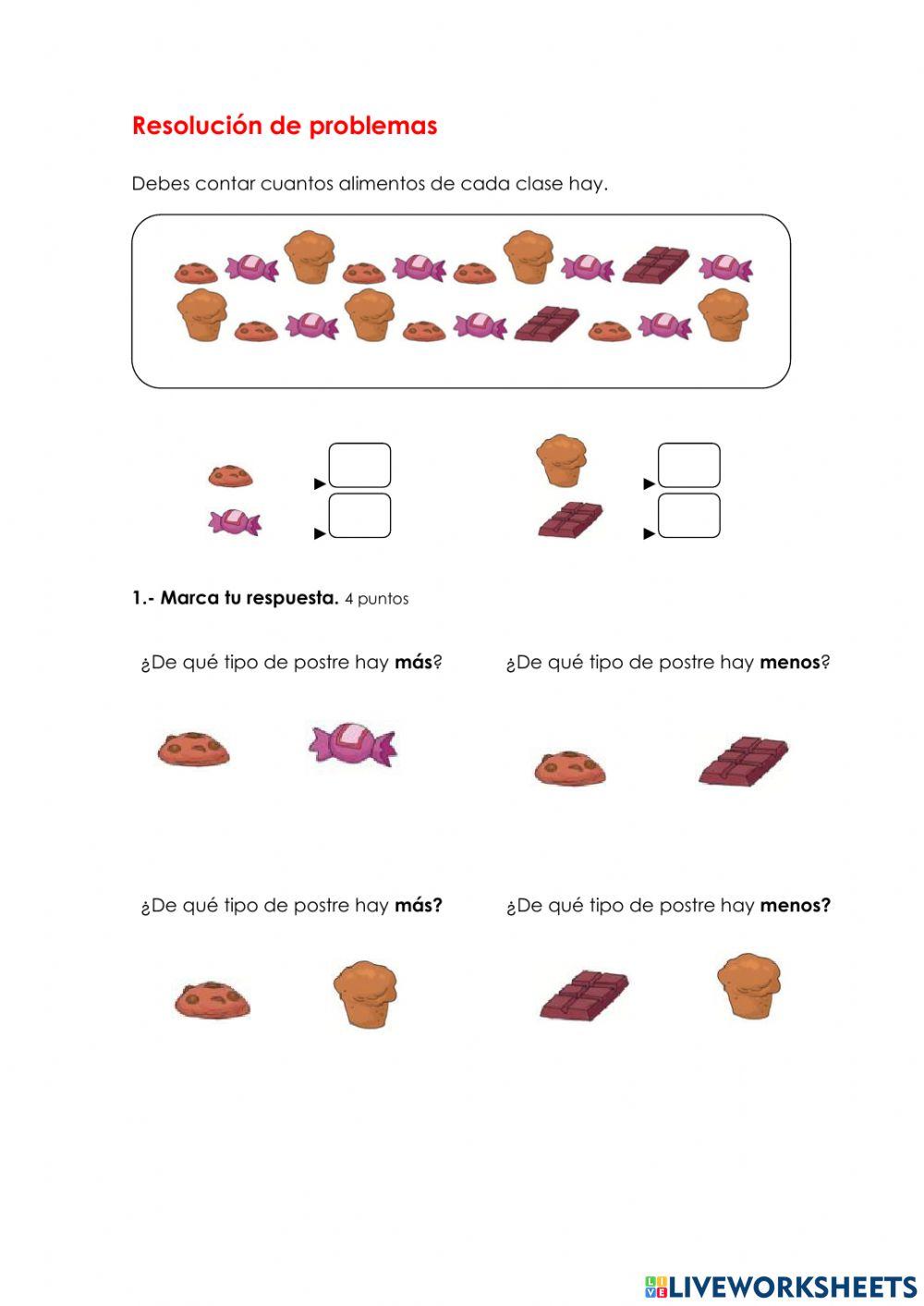 Resolución de problemas

Debes contar cuantos alimentos de cada clase hay.

1.- Marca tu respuesta. 4 puntos

¿De qué tipo de postre hay más?

¿De qué tipo de postre hay menos?

¿De qué tipo de postre hay más?

¿De qué tipo de postre hay menos?

LIVEWORKSHEETS