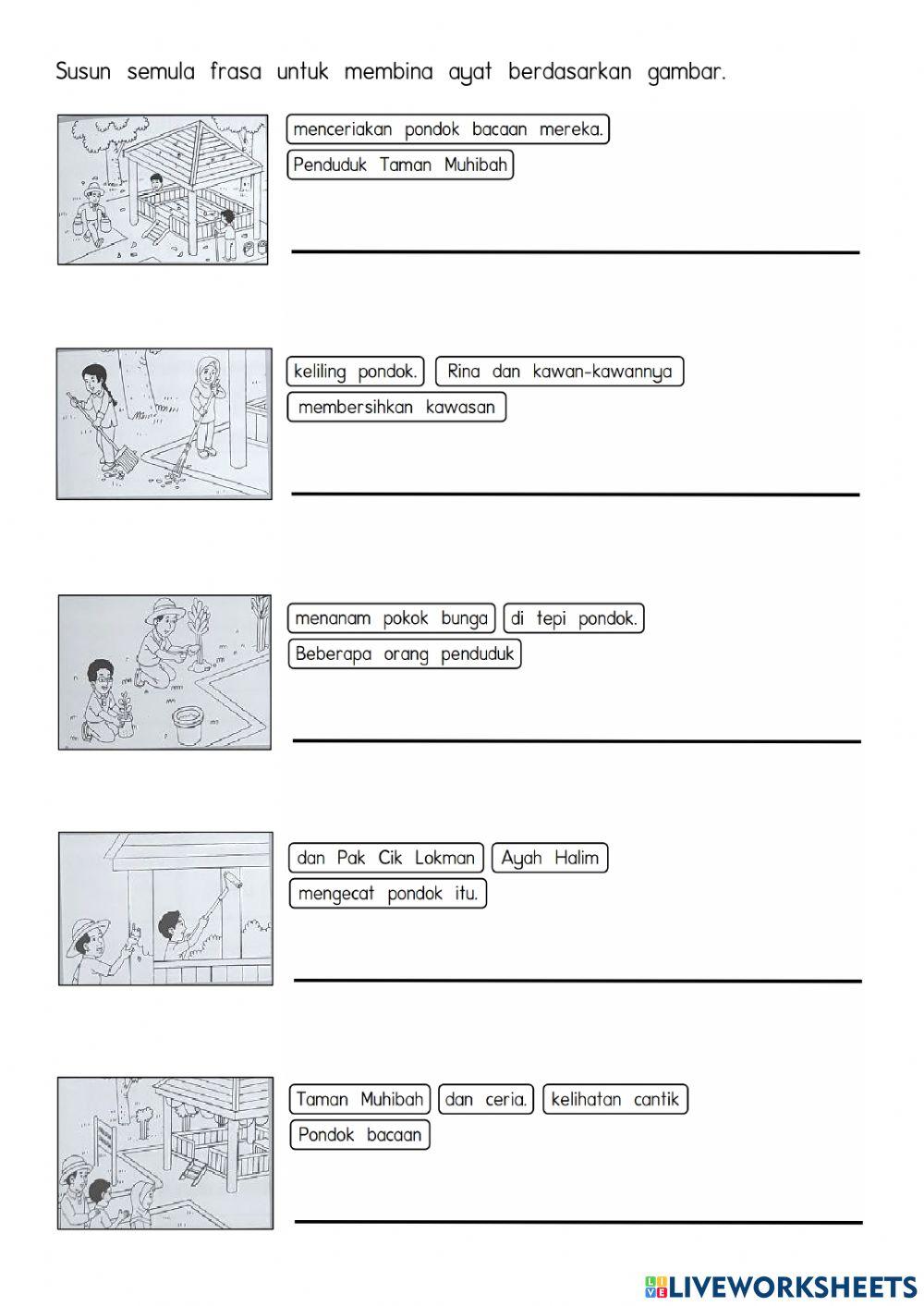 Susun semula frasa untuk membina ayat berdasarkan gambar.

menceriakan pondok bacaan mereka.

Penduduk Taman Muhibah

keliling pondok.

Rina dan kawan-kawannya

membersihkan kawasan

menanam pokok bunga

di tepi pondok.

Beberapa orang penduduk

dan Pak Cik Lokman

Ayah Halim

mengecat pondok itu.

Taman Muhibah

dan ceria.

kelihatan cantik

Pondok bacaan

LIVEWORKSHEETS