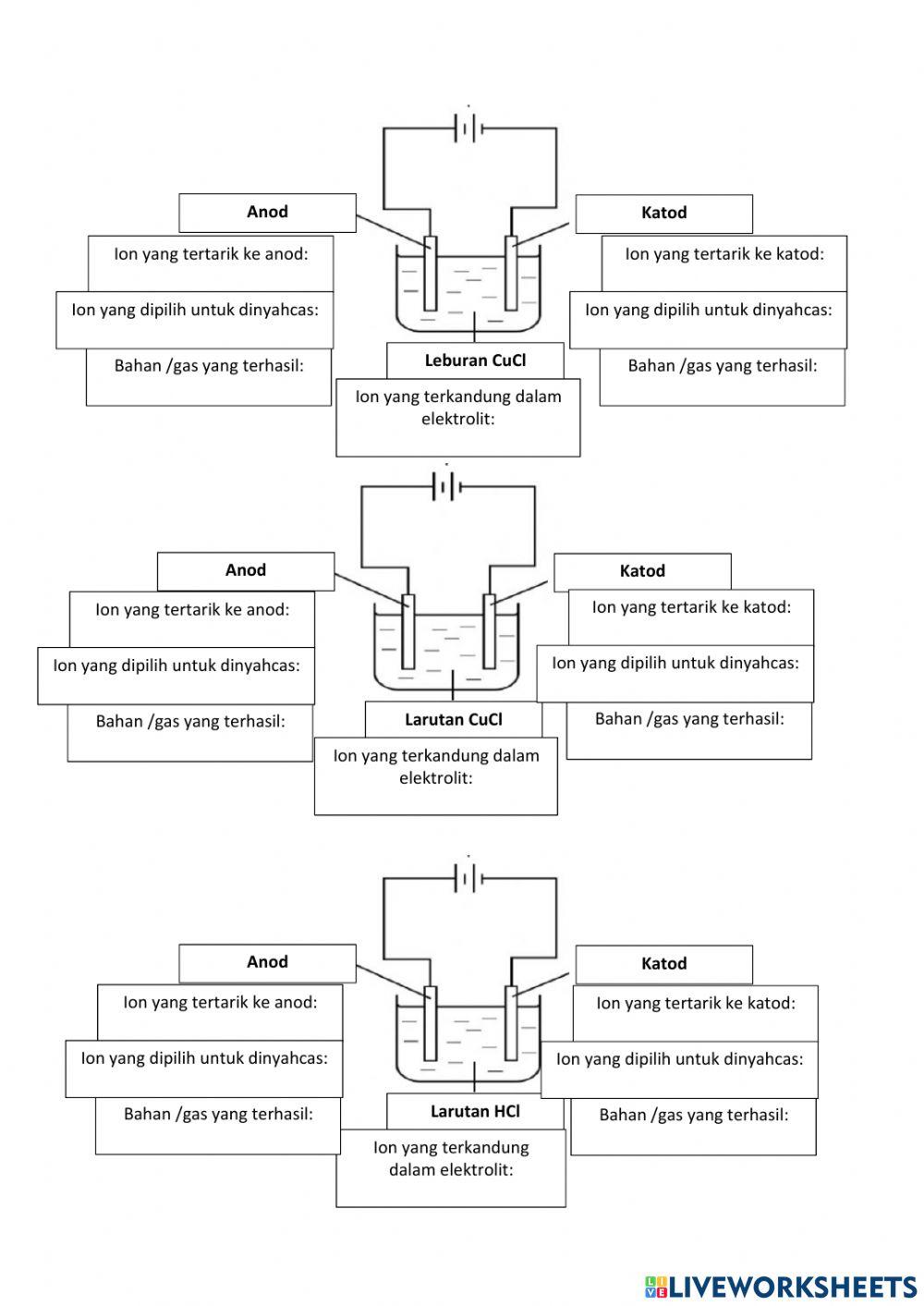 Anod

Ion yang tertarik ke anod:

Ion yang dipilih untuk dinyahcas:

Bahan /gas yang terhasil:

Katod

Ion yang tertarik ke katod:

Ion yang dipilih untuk dinyahcas:

Bahan /gas yang terhasil:

Leburan CuCl

Ion yang terkandung dalam elektrolit:

Anod

Ion yang tertarik ke anod:

Ion yang dipilih untuk dinyahcas:

Bahan /gas yang terhasil:

Katod

Ion yang tertarik ke katod:

Ion yang dipilih untuk dinyahcas:

Bahan /gas yang terhasil:

Larutan CuCl

Ion yang terkandung dalam elektrolit:

Anod

Ion yang tertarik ke anod:

Ion yang dipilih untuk dinyahcas:

Bahan /gas yang terhasil:

Katod

Ion yang tertarik ke katod:

Ion yang dipilih untuk dinyahcas:

Bahan /gas yang terhasil:

Larutan HCl

Ion yang terkandung dalam elektrolit:

LIVEWORKSHEETS