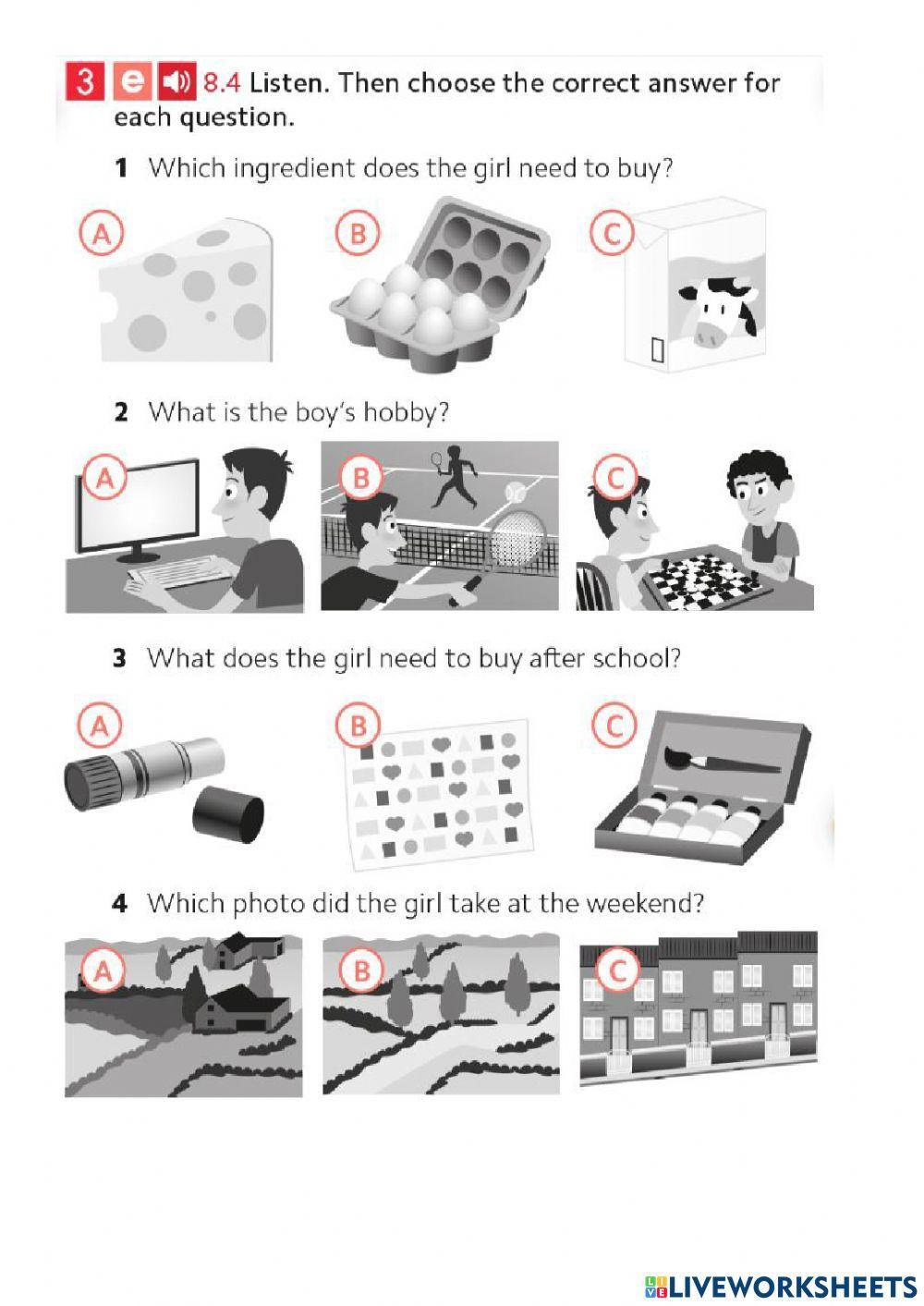 3 e 8.4 Listen. Then choose the correct answer for each question.

1 Which ingredient does the girl need to buy?

A B C

2 What is the boy's hobby?

A B C

3 What does the girl need to buy after school?

A B C

4 Which photo did the girl take at the weekend?

A B C

LIVEWORKSHEETS