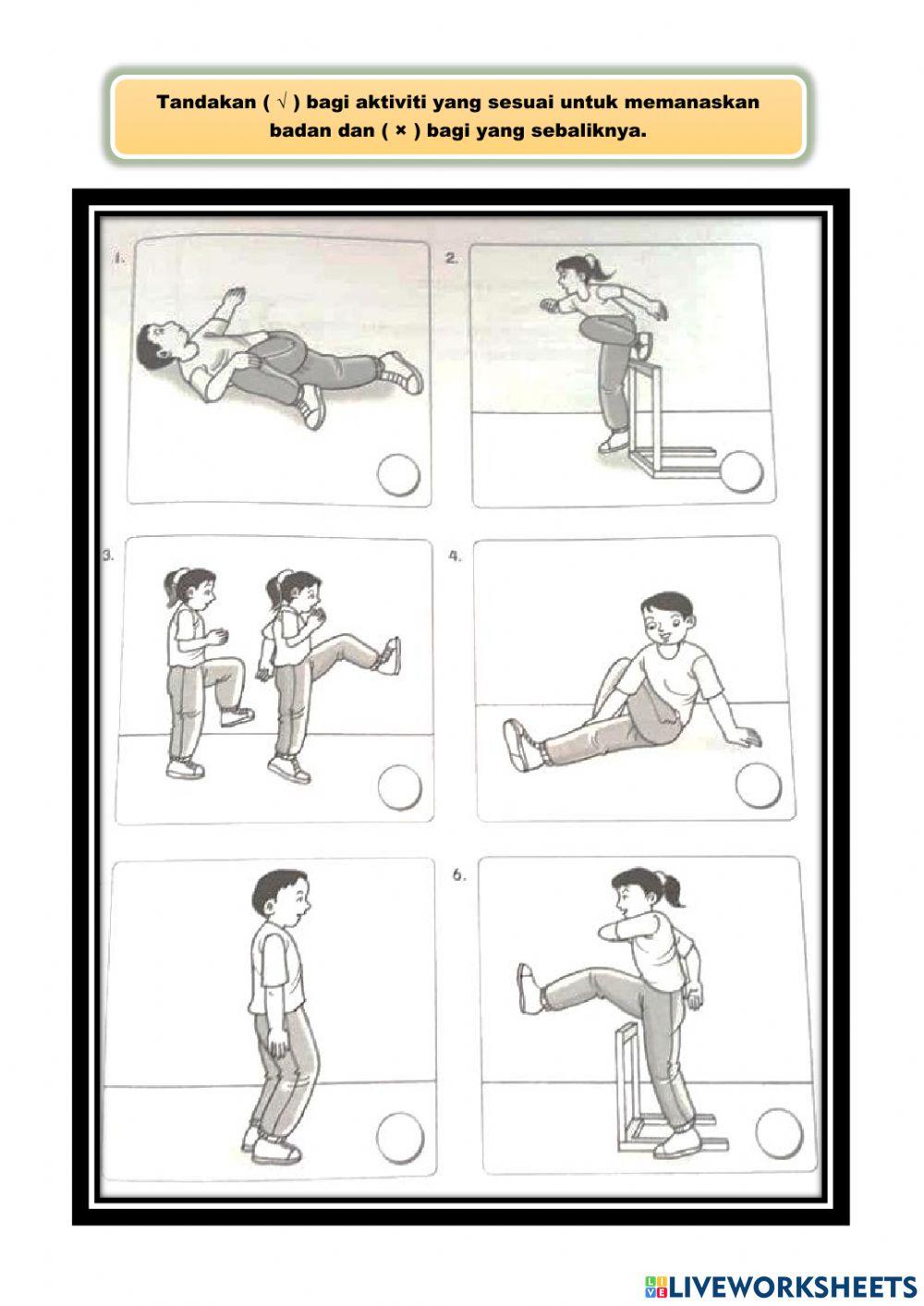 Tandakan ( √ ) bagi aktiviti yang sesuai untuk memanaskan badan dan ( × ) bagi yang sebaliknya.

1.

2.

3.

4.

6.

LIVEWORKSHEETS