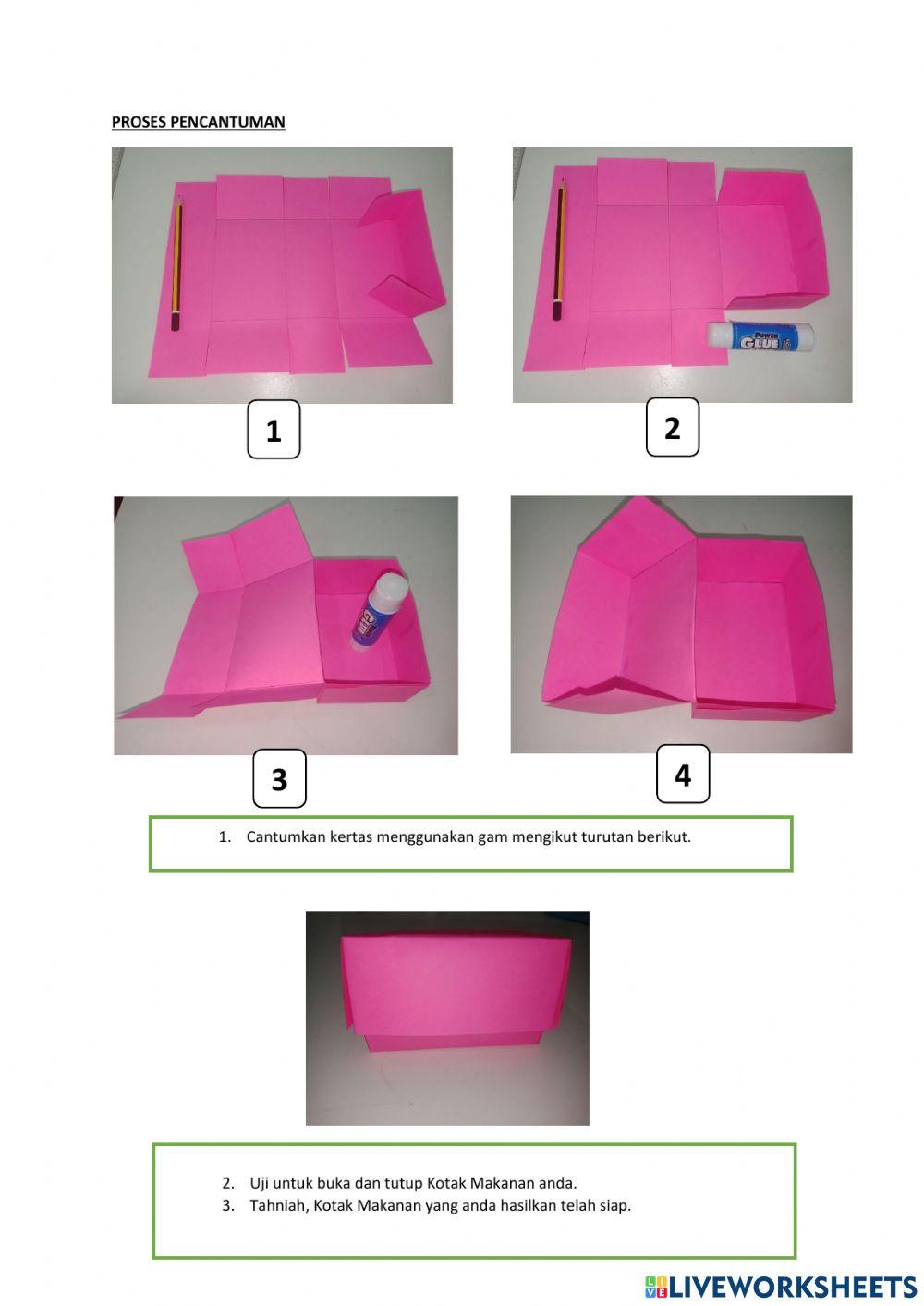 PROSES PENCANTUMAN

POWER GLUE

1

2

3

4

1. Cantumkan kertas menggunakan gam mengikut turutan berikut.

2. Uji untuk buka dan tutup Kotak Makanan anda.
3. Tahniah, Kotak Makanan yang anda hasilkan telah siap.

LIVEWORKSHEETS