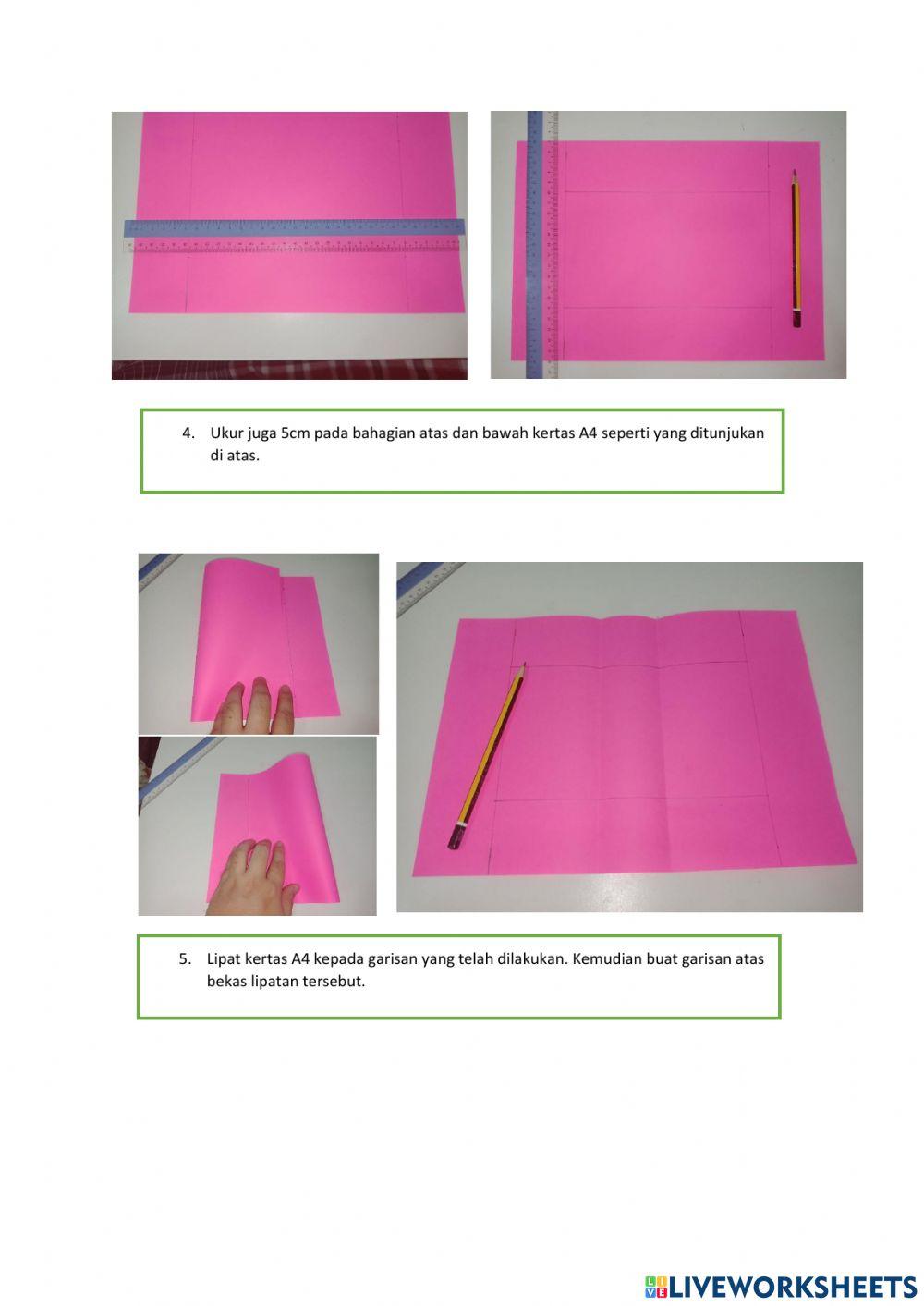 4. Ukur juga 5cm pada bahagian atas dan bawah kertas A4 seperti yang ditunjukan di atas.

5. Lipat kertas A4 kepada garisan yang telah dilakukan. Kemudian buat garisan atas bekas lipatan tersebut.

LIVEWORKSHEETS