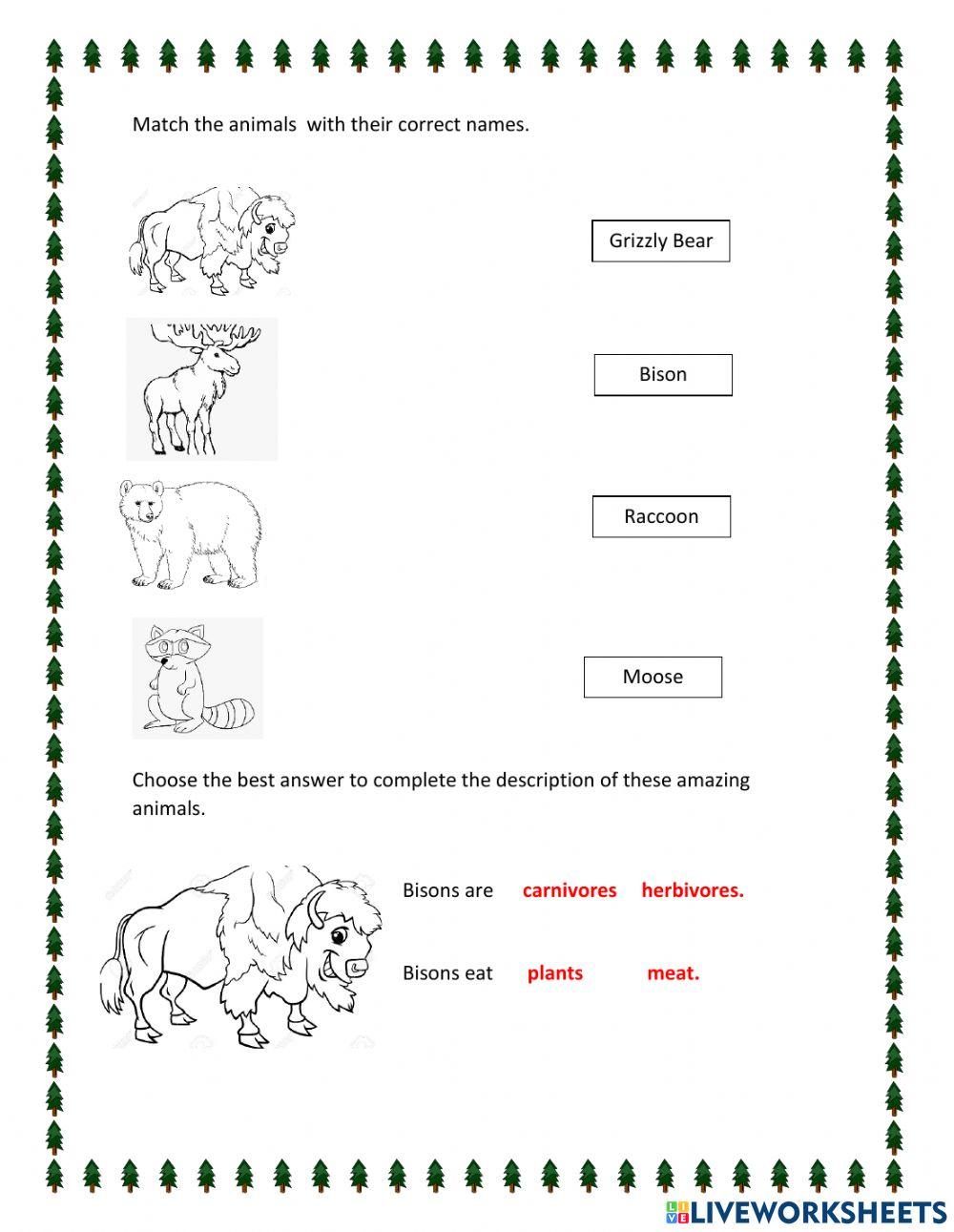 Match the animals  with their correct names.

Grizzly Bear

Bison

Raccoon

Moose

Choose the best answer to complete the description of these amazing animals.

Bisons are carnivores herbivores.

Bisons eat plants meat.

LIVEWORKSHEETS