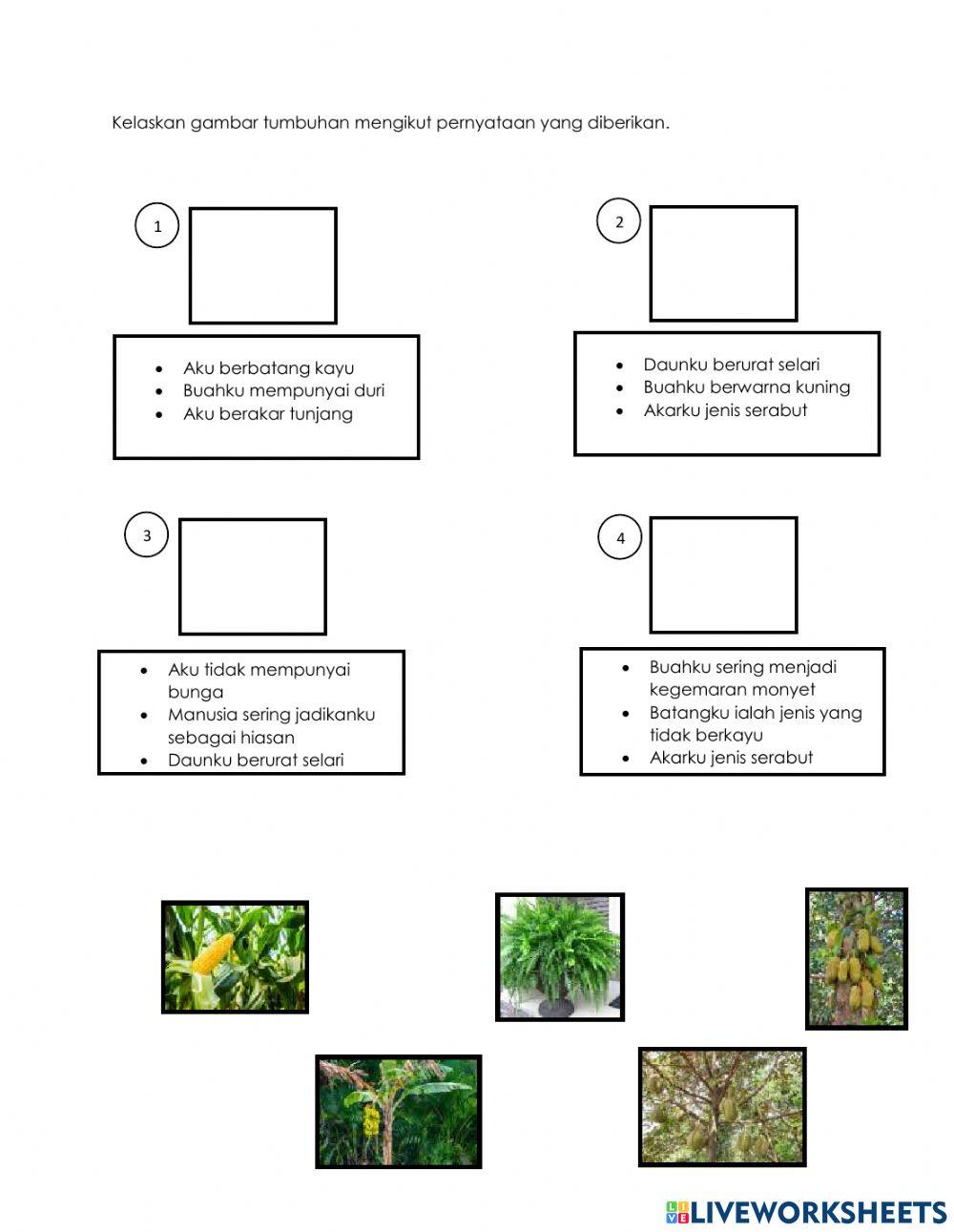 Kelaskan gambar tumbuhan mengikut pernyataan yang diberikan.

1

- Aku berbatang kayu
- Buahku mempunyai duri
- Aku berakar tunjang

2

- Daunku berurat selari
- Buahku berwarna kuning
- Akarku jenis serabut

3

- Aku tidak mempunyai bunga
- Manusia sering jadikanku sebagai hiasan
- Daunku berurat selari

4

- Buahku sering menjadi kegemaran monyet
- Batangku ialah jenis yang tidak berkayu
- Akarku jenis serabut

LIVEWORKSHEETS