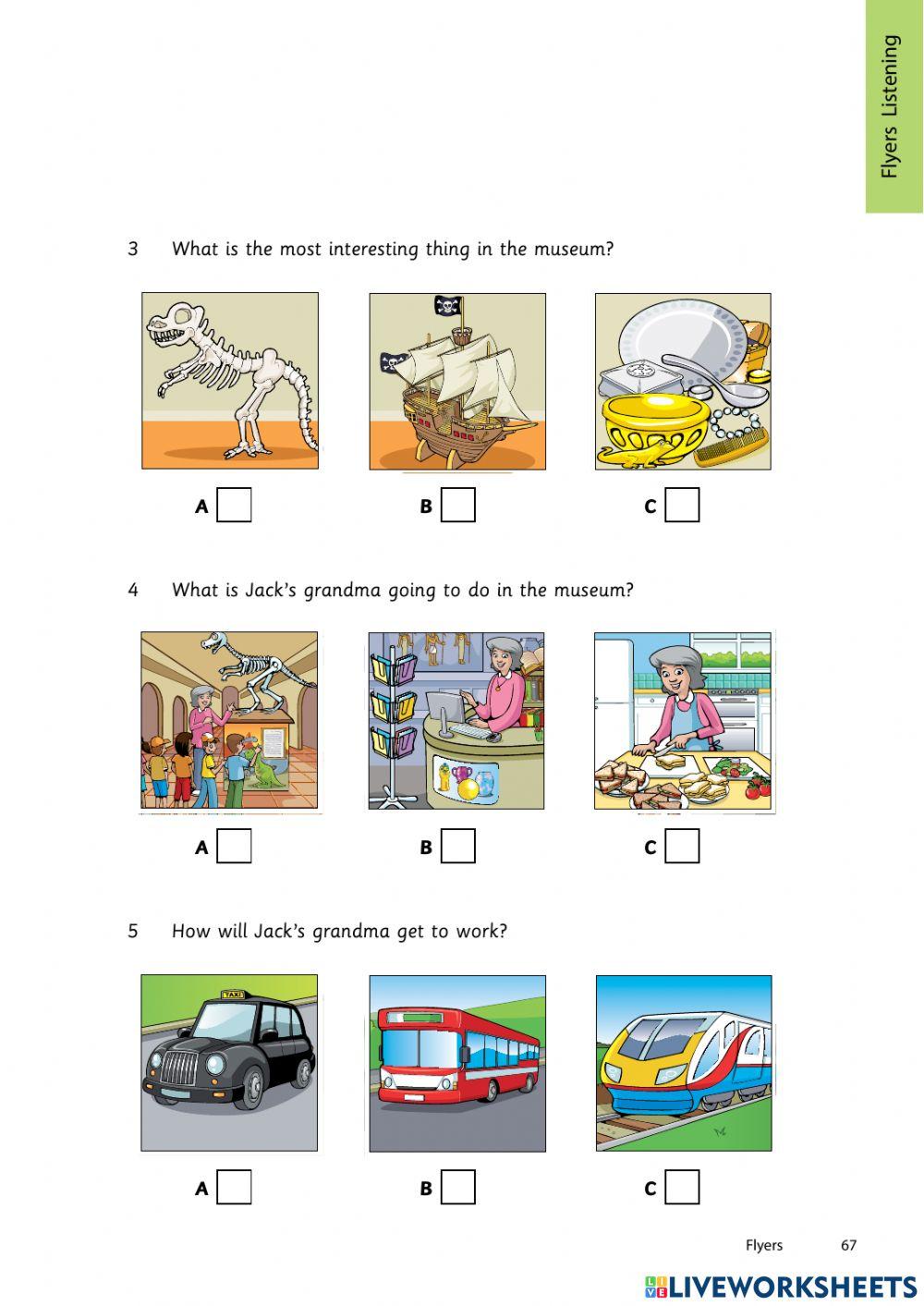 Flyers Listening

3 What is the most interesting thing in the museum?

A
B
C

4 What is Jack's grandma going to do in the museum?

A
B
C

5 How will Jack's grandma get to work?

TAXI

A
B
C

Flyers 67

LIVEWORKSHEETS