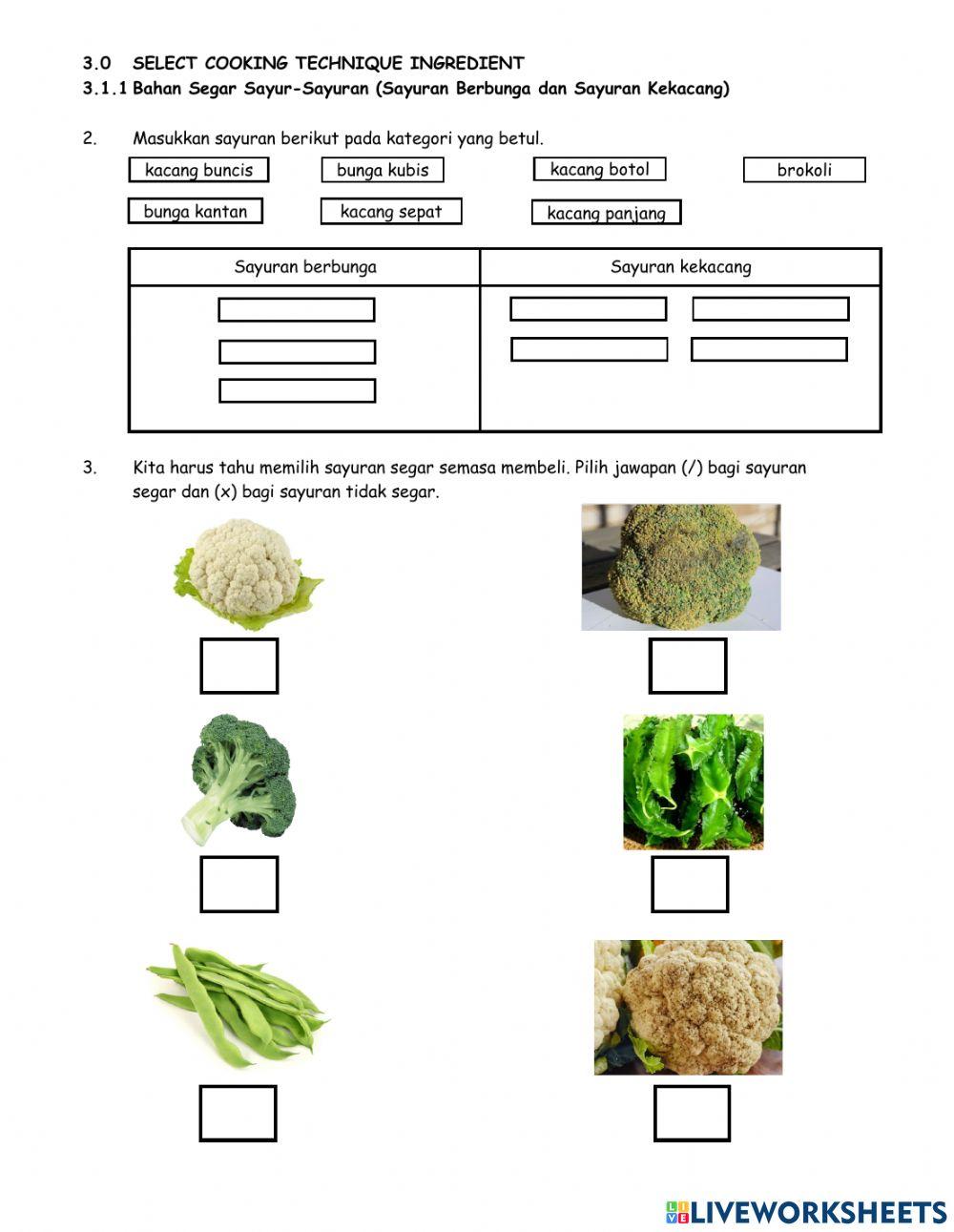 3.0 SELECT COOKING TECHNIQUE INGREDIENT
3.1.1 Bahan Segar Sayur-Sayuran (Sayuran Berbunga dan Sayuran Kekacang)

2. Masukkan sayuran berikut pada kategori yang betul.

kacang buncis
bunga kubis
kacang botol
brokoli
bunga kantan
kacang sepat
kacang panjang

| Sayuran berbunga | Sayuran kekacang |
|---|---|
| | |

3. Kita harus tahu memilih sayuran segar semasa membeli. Pilih jawapan (/) bagi sayuran segar dan (x) bagi sayuran tidak segar.

LIVEWORKSHEETS