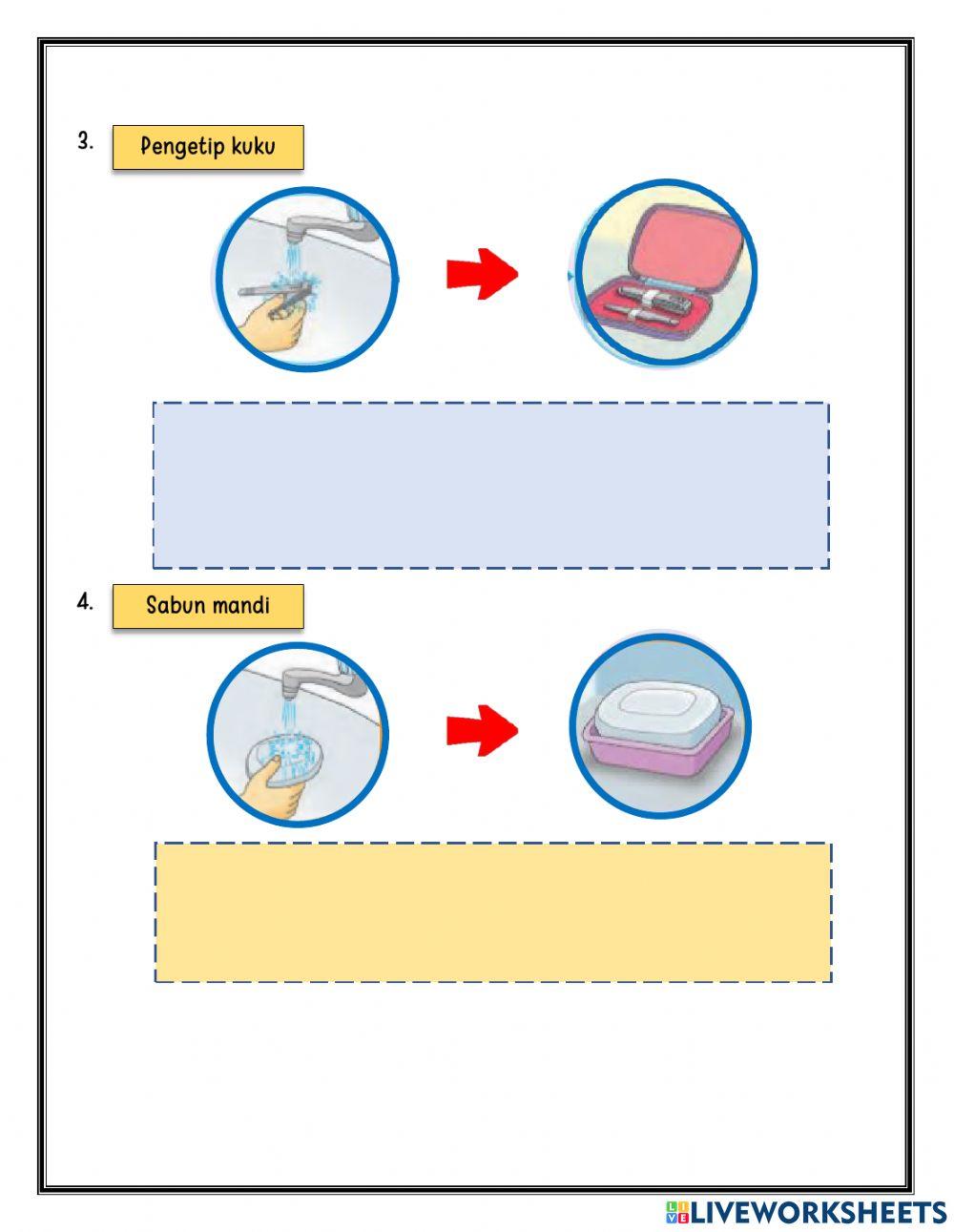 3. Pengetip kuku

4. Sabun mandi

LIVEWORKSHEETS