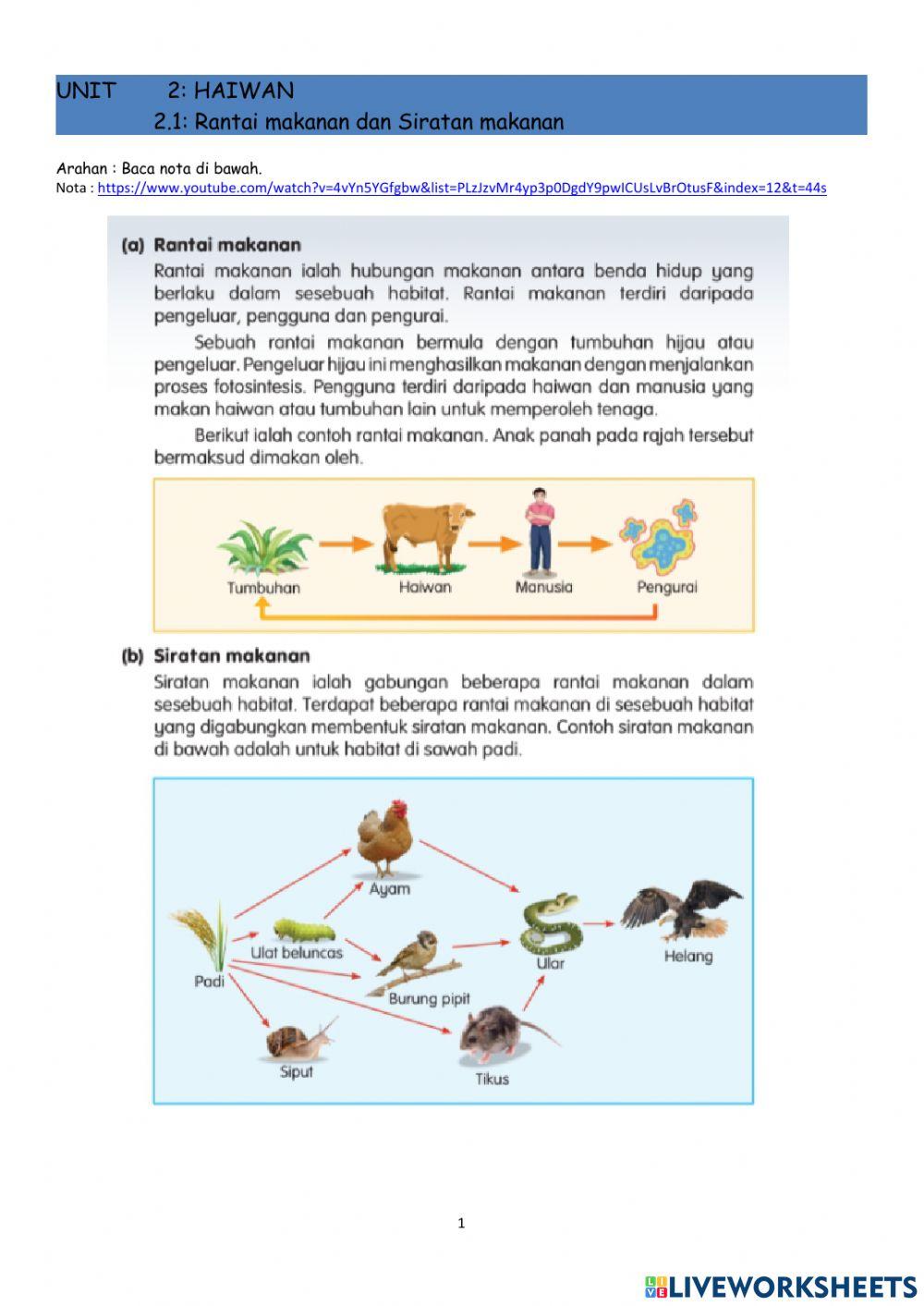 UNIT 2: HAIWAN
2.1: Rantai makanan dan Siratan makanan

Arahan : Baca nota di bawah.
Nota : https://www.youtube.com/watch?v=4vYn5YGfgbw&list=PLzJzvMr4yp3p0DgdY9pwICUsLvBrOtusF&index=12&t=44s

(a) Rantai makanan
Rantai makanan ialah hubungan makanan antara benda hidup yang berlaku dalam sesebuah habitat. Rantai makanan terdiri daripada pengeluar, pengguna dan pengurai.

Sebuah rantai makanan bermula dengan tumbuhan hijau atau pengeluar. Pengeluar hijau ini menghasilkan makanan dengan menjalankan proses fotosintesis. Pengguna terdiri daripada haiwan dan manusia yang makan haiwan atau tumbuhan lain untuk memperoleh tenaga.

Berikut ialah contoh rantai makanan. Anak panah pada rajah tersebut bermaksud dimakan oleh.

Tumbuhan
Haiwan
Manusia
Pengurai

(b) Siratan makanan
Siratan makanan ialah gabungan beberapa rantai makanan dalam sesebuah habitat. Terdapat beberapa rantai makanan di sesebuah habitat yang digabungkan membentuk siratan makanan. Contoh siratan makanan di bawah adalah untuk habitat di sawah padi.

Ayam
Ulat beluncas
Padi
Burung pipit
Ular
Helang
Siput
Tikus

1

LIVEWORKSHEETS