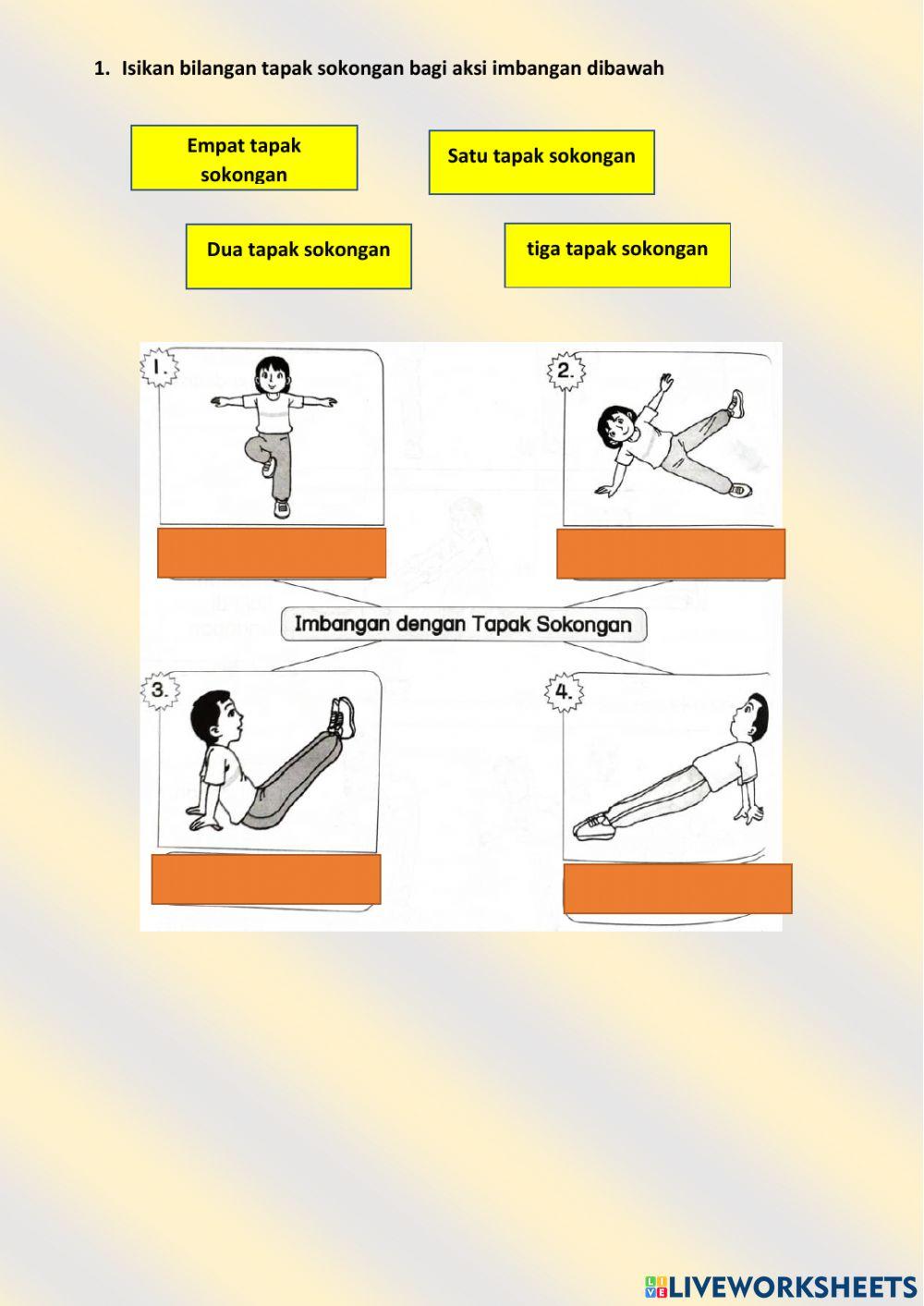 1. Isikan bilangan tapak sokongan bagi aksi imbangan dibawah

Empat tapak sokongan

Satu tapak sokongan

Dua tapak sokongan

tiga tapak sokongan

1.

2.

Imbangan dengan Tapak Sokongan

3.

4.

LIVEWORKSHEETS