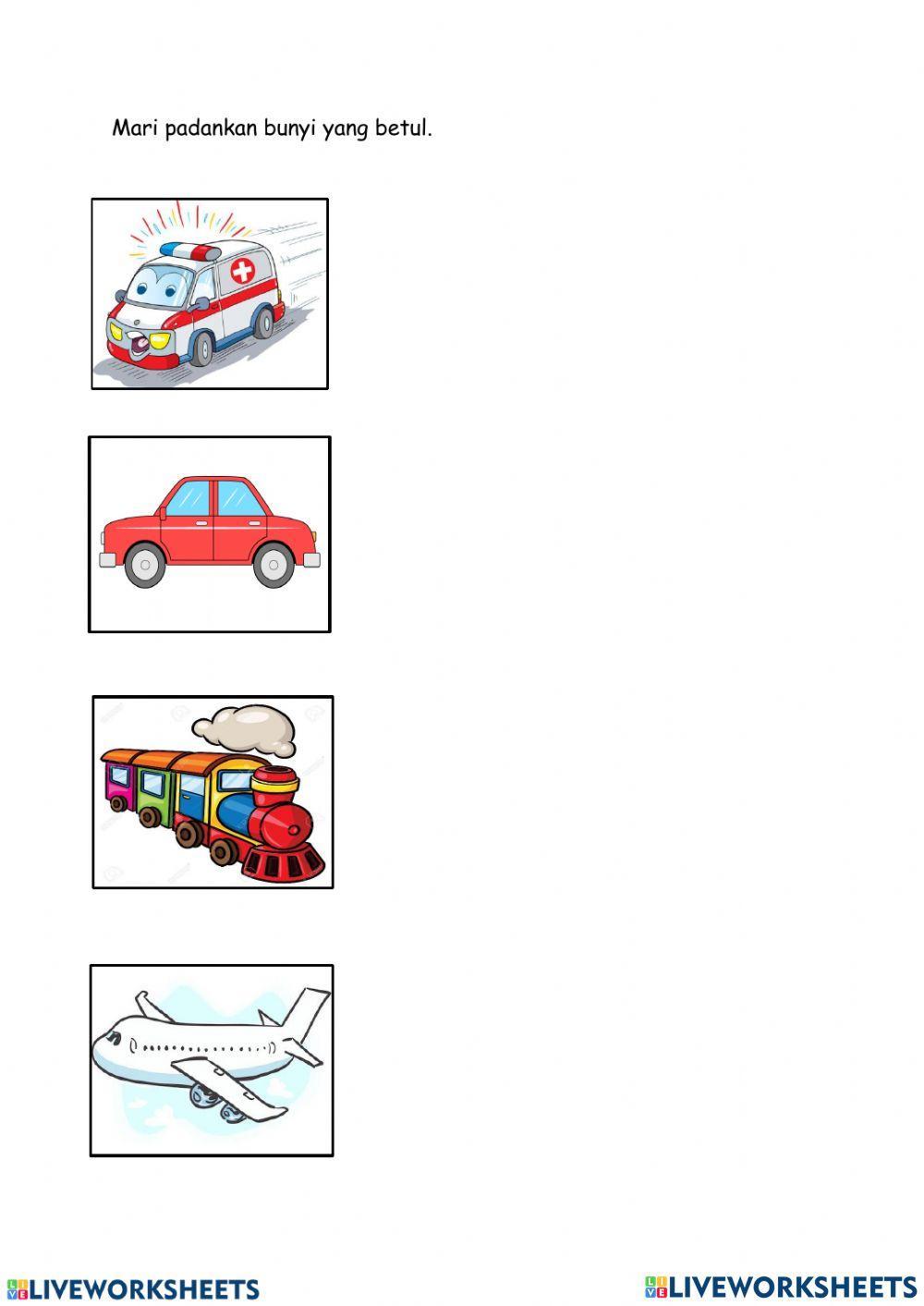 Mari padankan bunyi yang betul.

LIVEWORKSHEETS LIVEWORKSHEETS