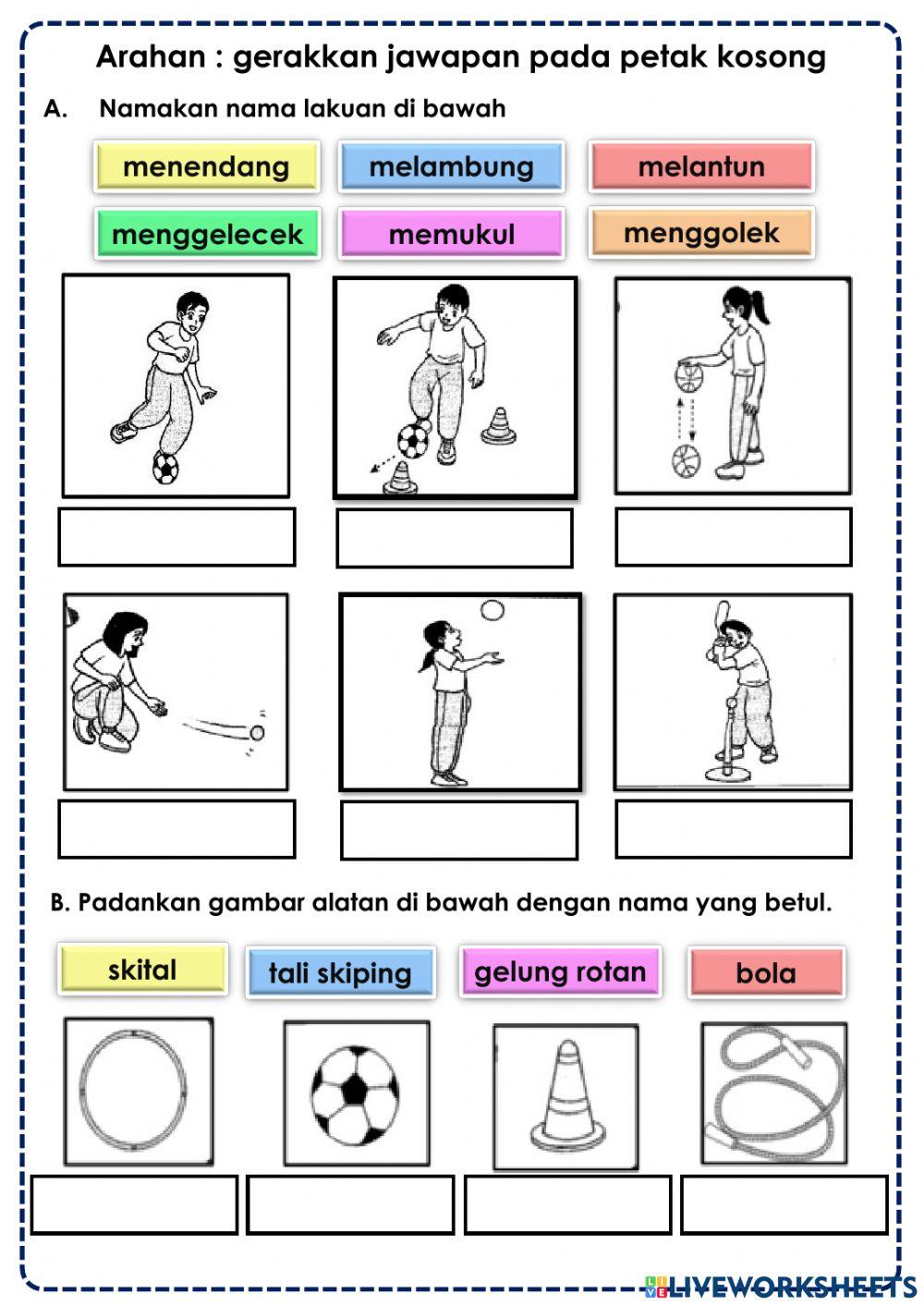 Arahan : gerakkan jawapan pada petak kosong

A. Namakan nama lakuan di bawah

menendang
melambung
melantun
menggelecek
memukul
menggolek

B. Padankan gambar alatan di bawah dengan nama yang betul.

skital
tali skiping
gelung rotan
bola

LIVEWORKSHEETS