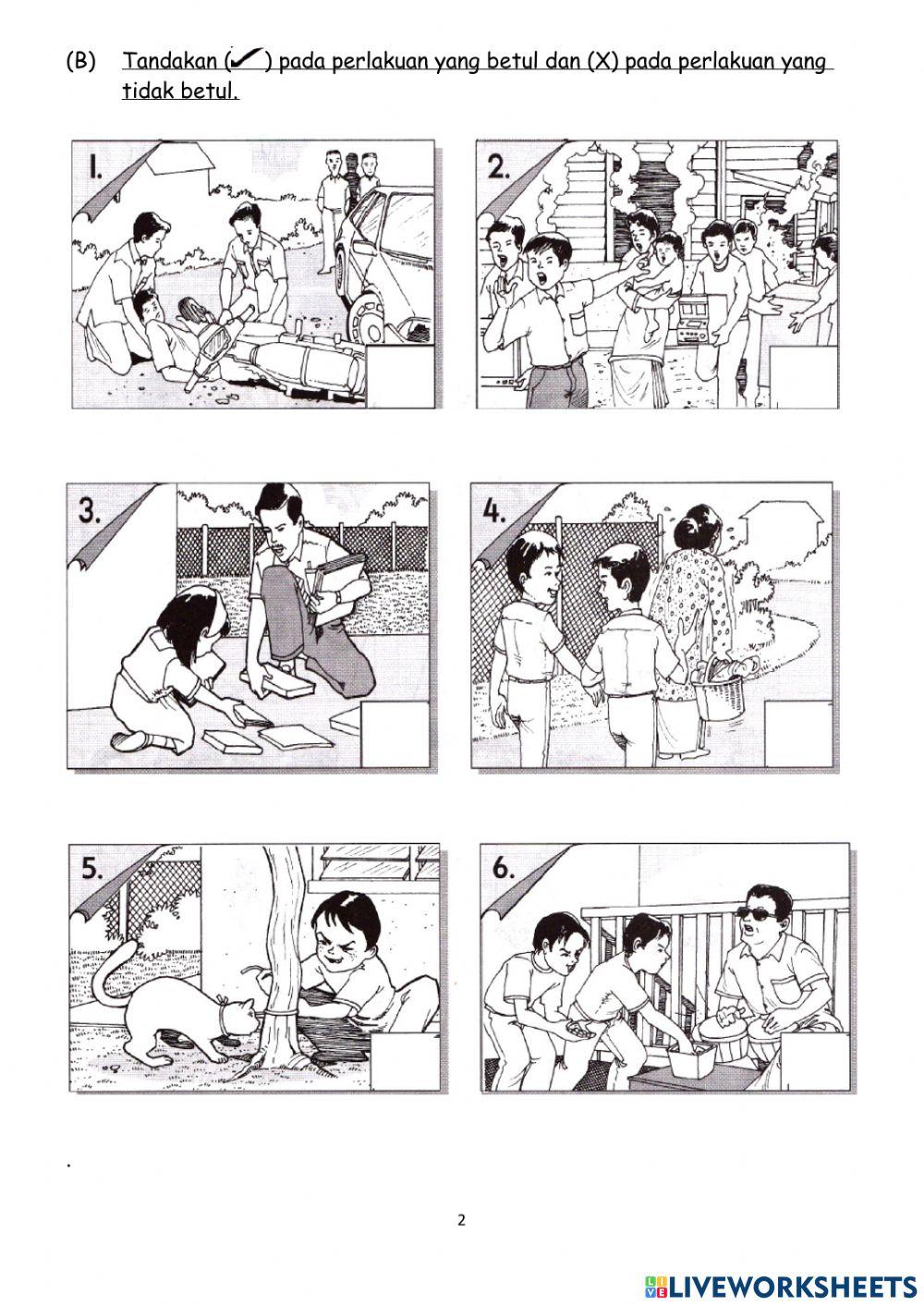 (B) Tandakan (✓) pada perlakuan yang betul dan (X) pada perlakuan yang tidak betul.

1.

2.

3.

4.

5.

6.

.

2

LIVEWORKSHEETS