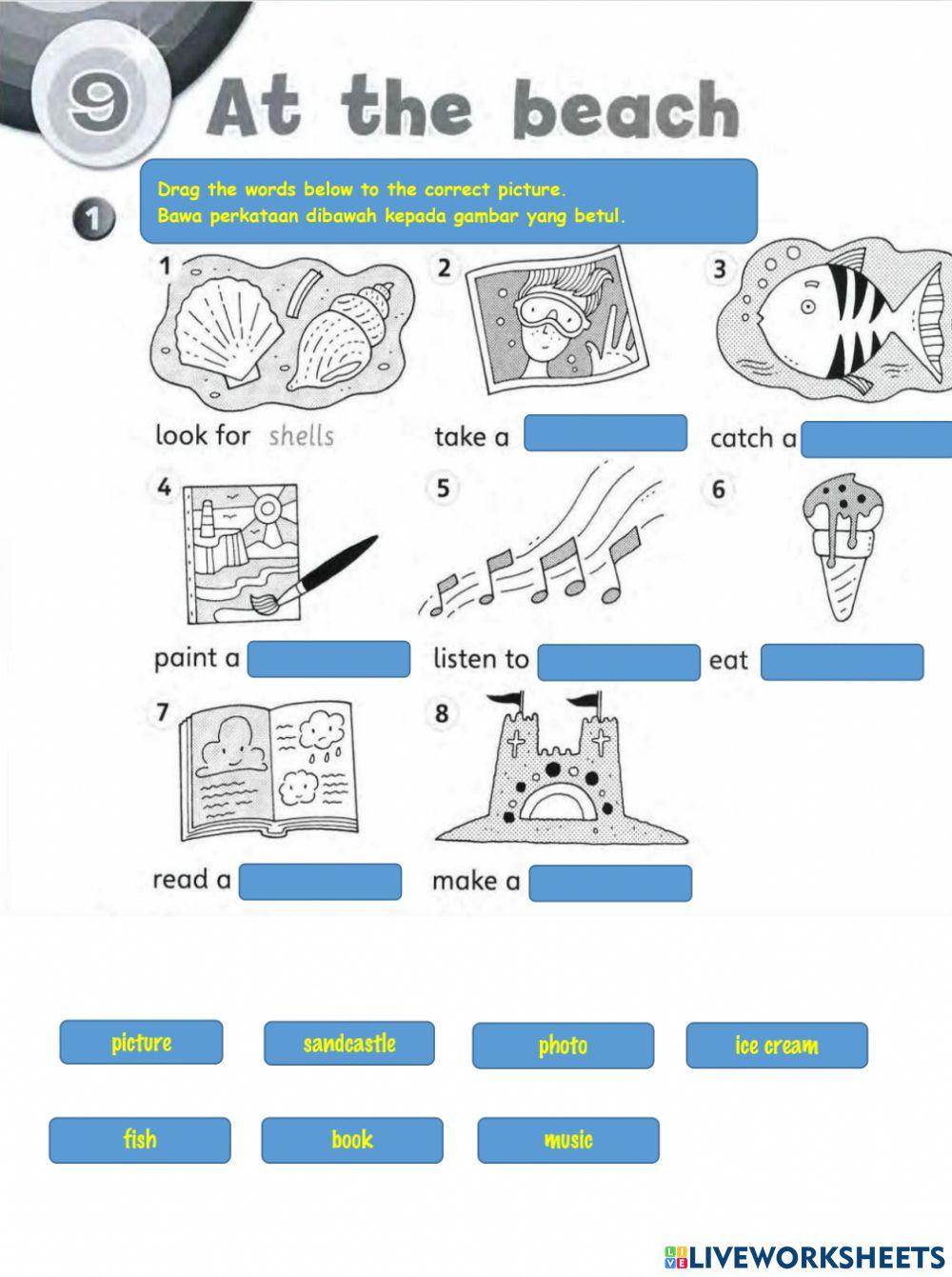 9 At the beach

1 Drag the words below to the correct picture.
Bawa perkataan dibawah kepada gambar yang betul.

1 look for shells
2 take a
3 catch a
4 paint a
5 listen to
6 eat
7 read a
8 make a

picture
sandcastle
photo
ice cream
fish
book
music

LIVEWORKSHEETS