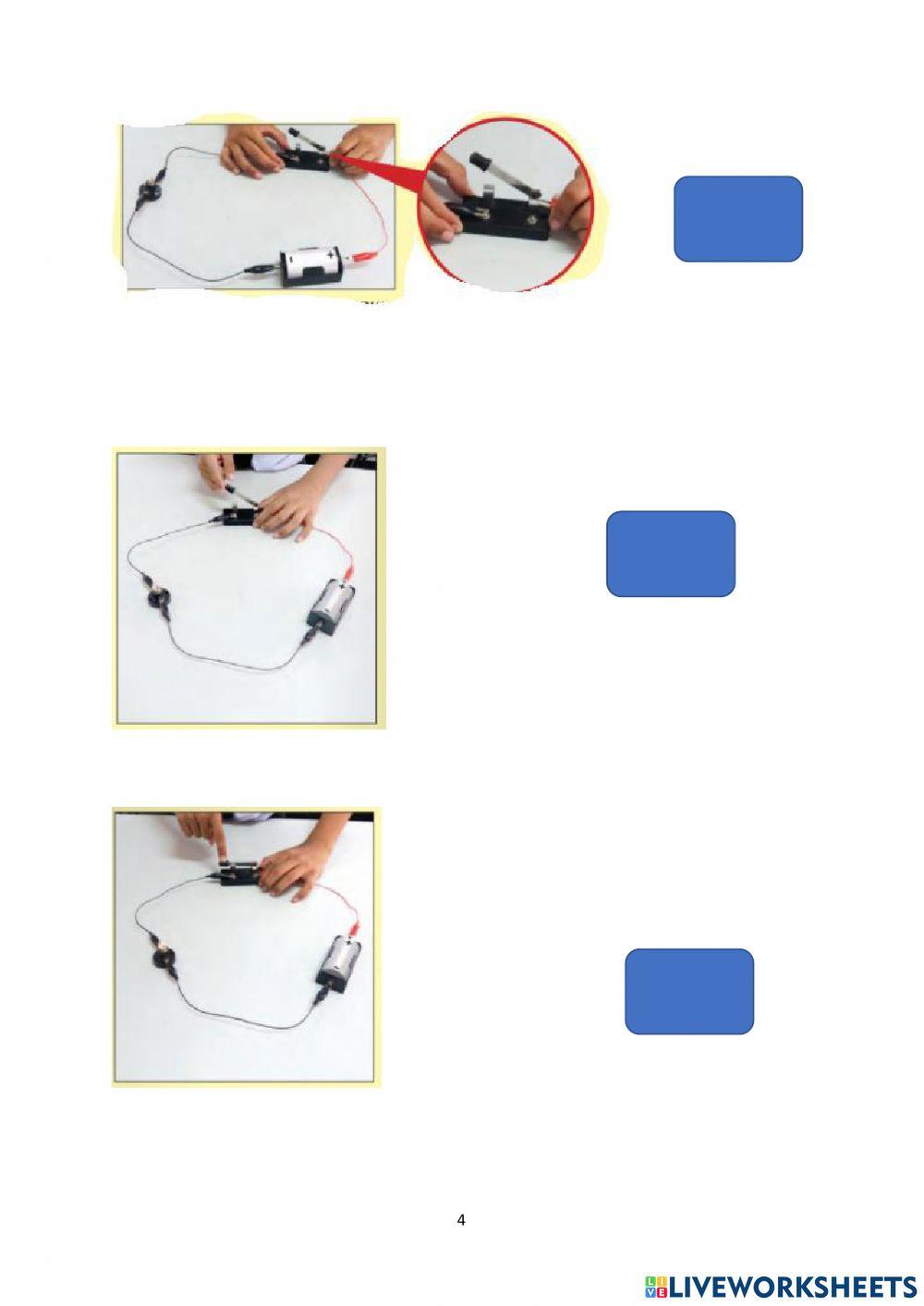 4

LIVEWORKSHEETS