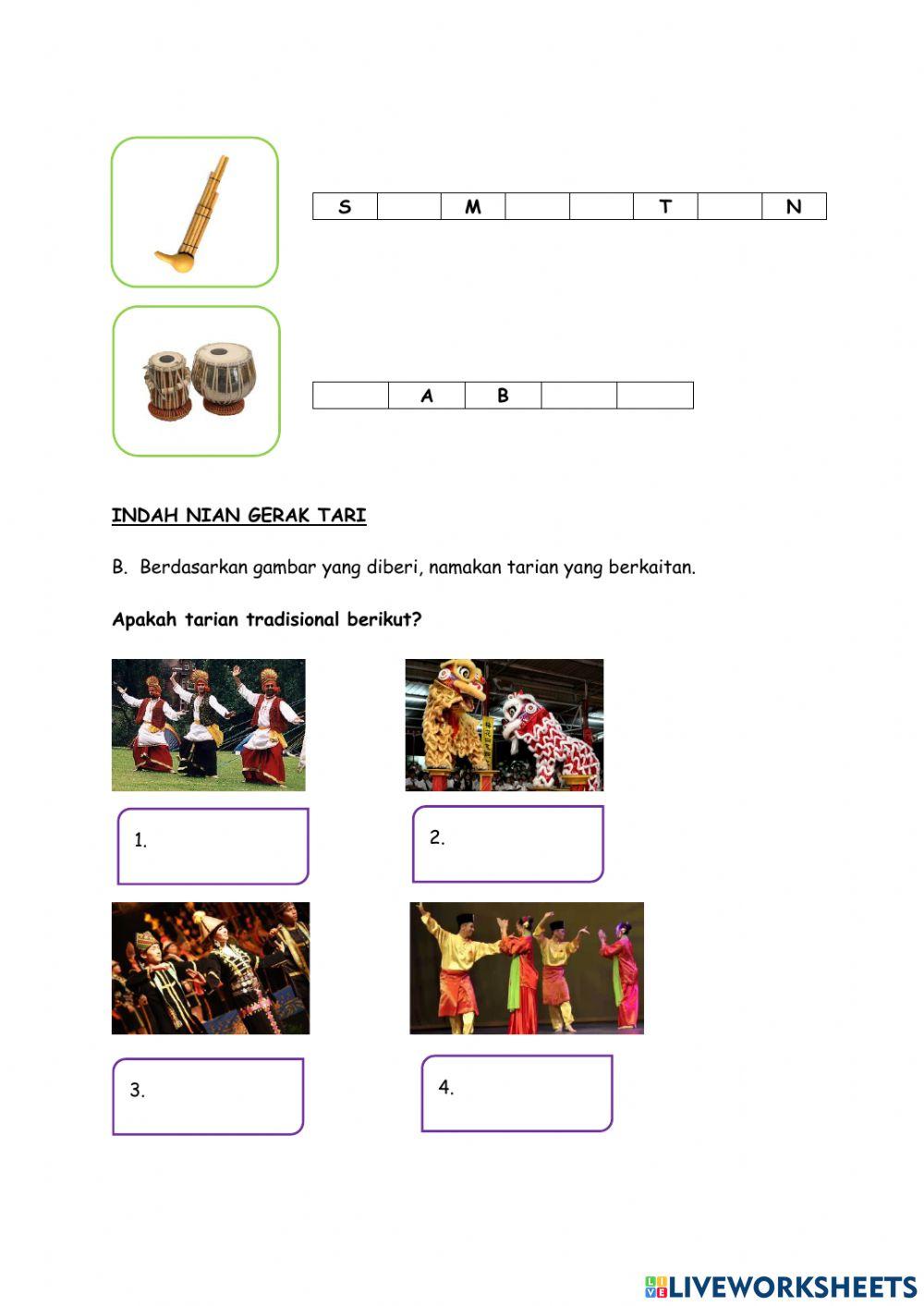 | S |  | M |  |  | T |  | N |
|---|---|---|---|---|---|---|---|

|  | A | B |  |  |
|---|---|---|---|---|

INDAH NIAN GERAK TARI

B. Berdasarkan gambar yang diberi, namakan tarian yang berkaitan.

Apakah tarian tradisional berikut?

1.

2.

3.

4.

LIVEWORKSHEETS