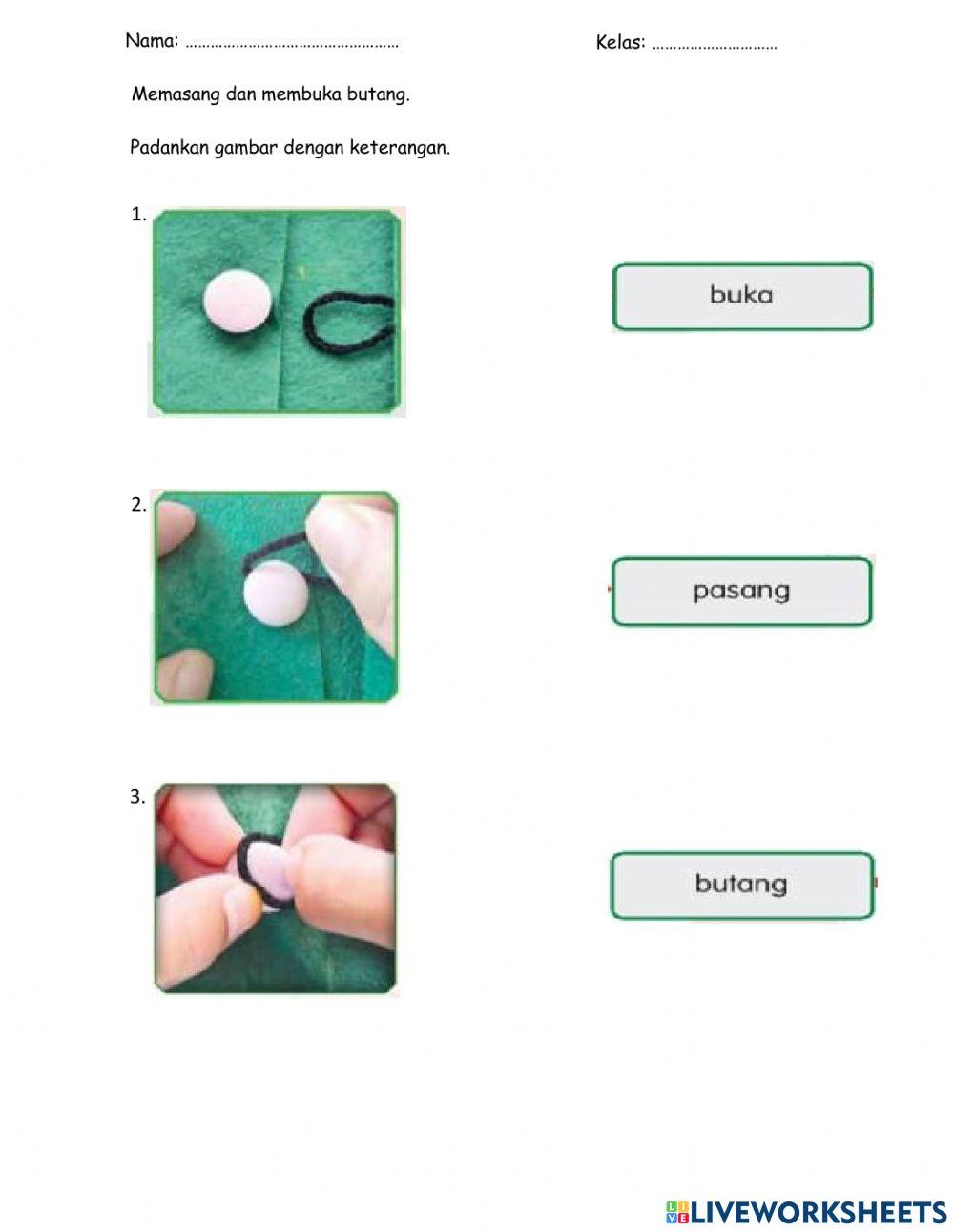 Nama: ……………………………………………  Kelas: …………………………

Memasang dan membuka butang.

Padankan gambar dengan keterangan.

1.

buka

2.

pasang

3.

butang

LIVEWORKSHEETS