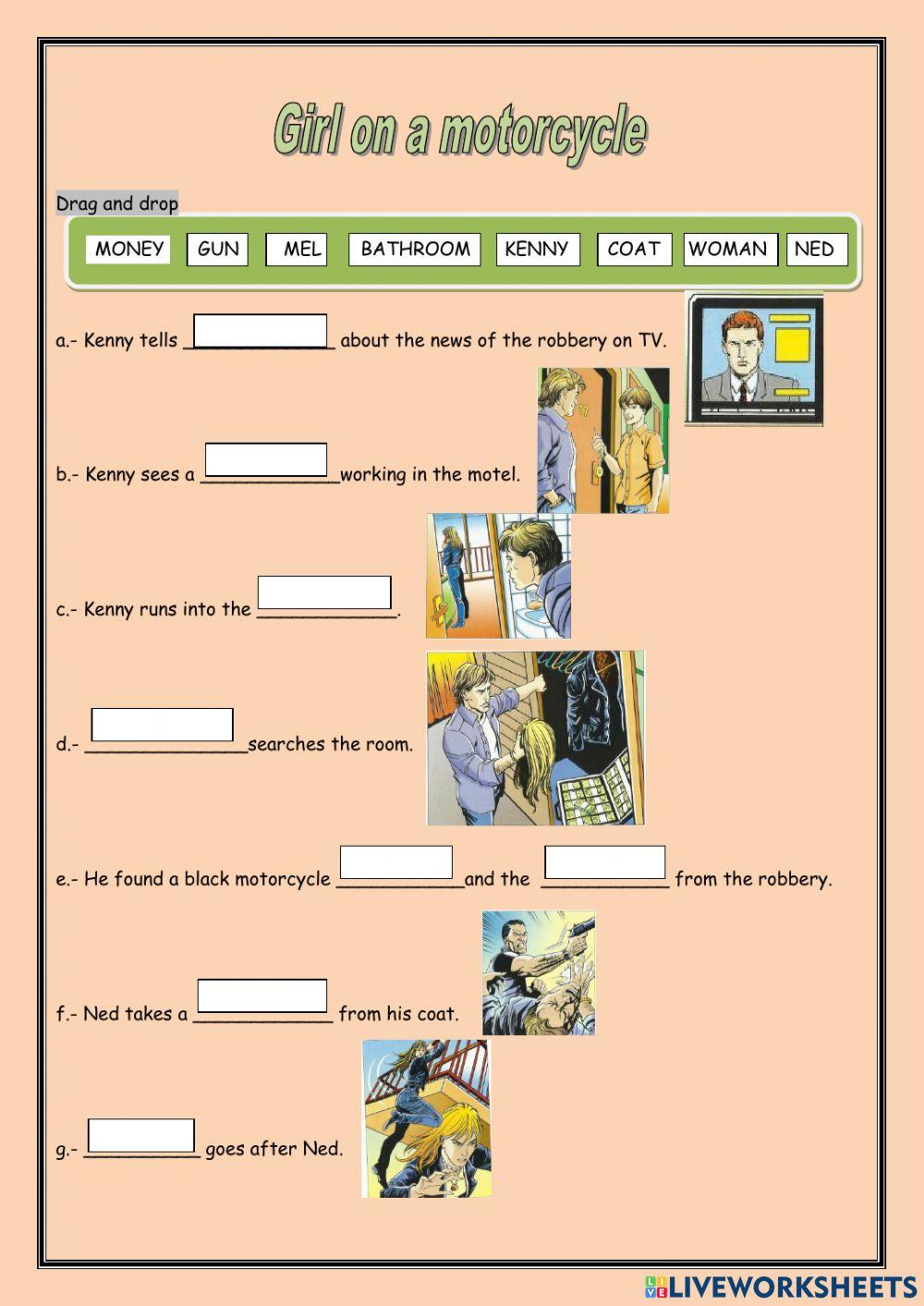 Girl on a motorcycle

Drag and drop

MONEY GUN MEL BATHROOM KENNY COAT WOMAN NED

a.- Kenny tells ____________ about the news of the robbery on TV.

b.- Kenny sees a ____________working in the motel.

c.- Kenny runs into the ____________.

d.- ______________searches the room.

e.- He found a black motorcycle ___________and the ___________ from the robbery.

f.- Ned takes a ____________ from his coat.

g.- __________ goes after Ned.

LIVEWORKSHEETS