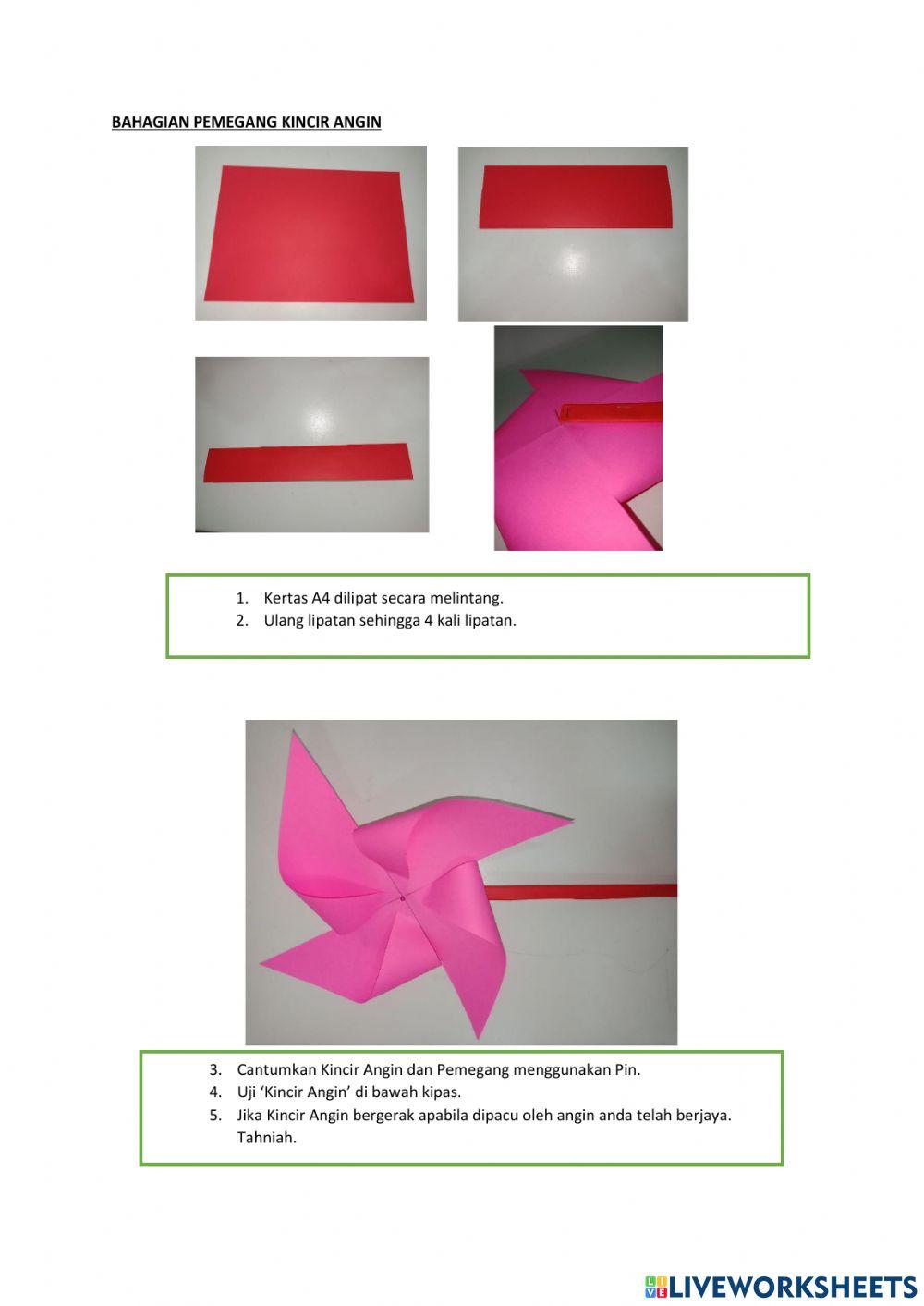 BAHAGIAN PEMEGANG KINCIR ANGIN

1. Kertas A4 dilipat secara melintang.
2. Ulang lipatan sehingga 4 kali lipatan.

3. Cantumkan Kincir Angin dan Pemegang menggunakan Pin.
4. Uji 'Kincir Angin' di bawah kipas.
5. Jika Kincir Angin bergerak apabila dipacu oleh angin anda telah berjaya. Tahniah.

LIVEWORKSHEETS