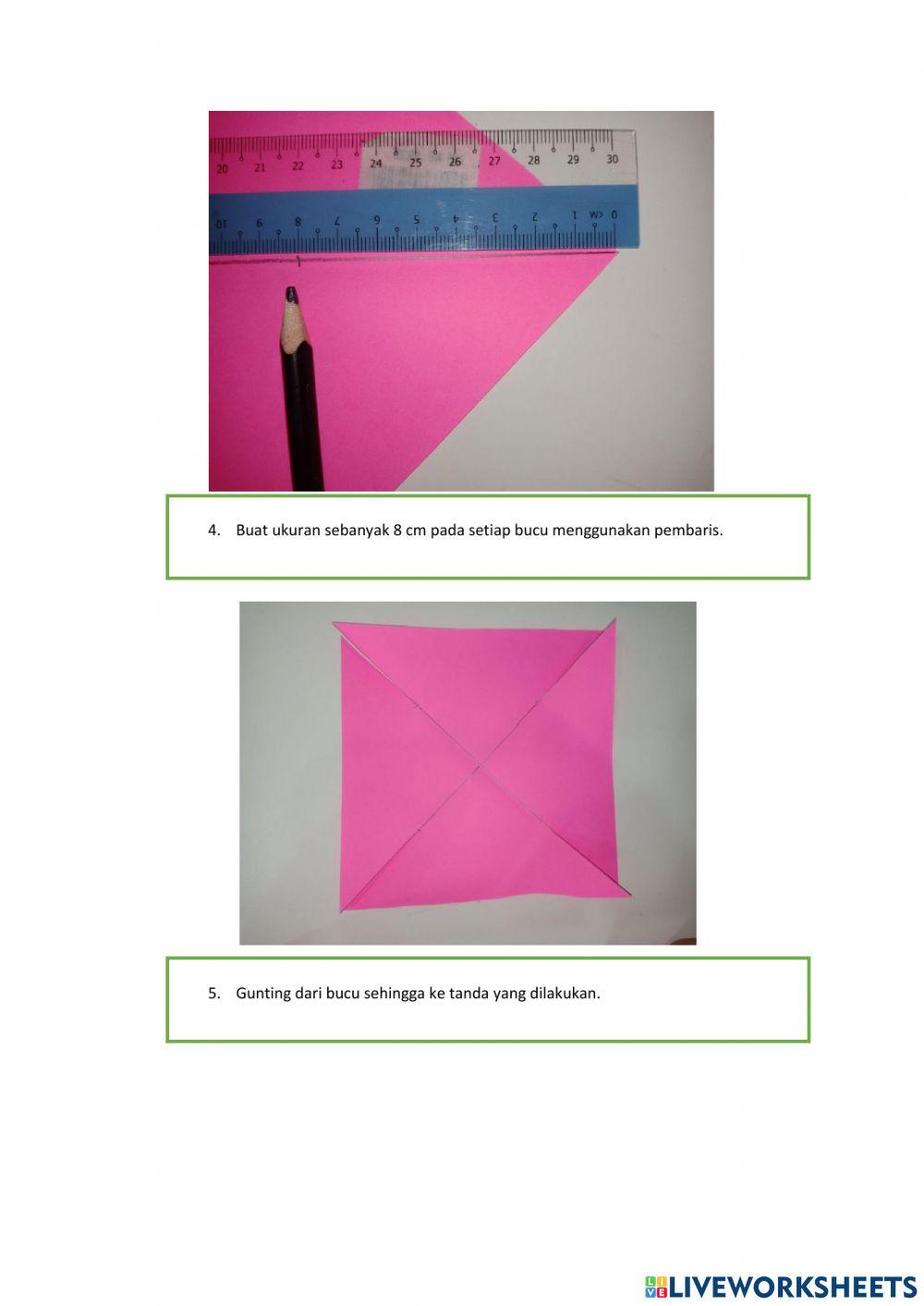 20 21 22 23 24 25 26 27 28 29 30

10 9 8 7 6 5 4 3 2 1 0 CM

4. Buat ukuran sebanyak 8 cm pada setiap bucu menggunakan pembaris.

5. Gunting dari bucu sehingga ke tanda yang dilakukan.

LIVEWORKSHEETS