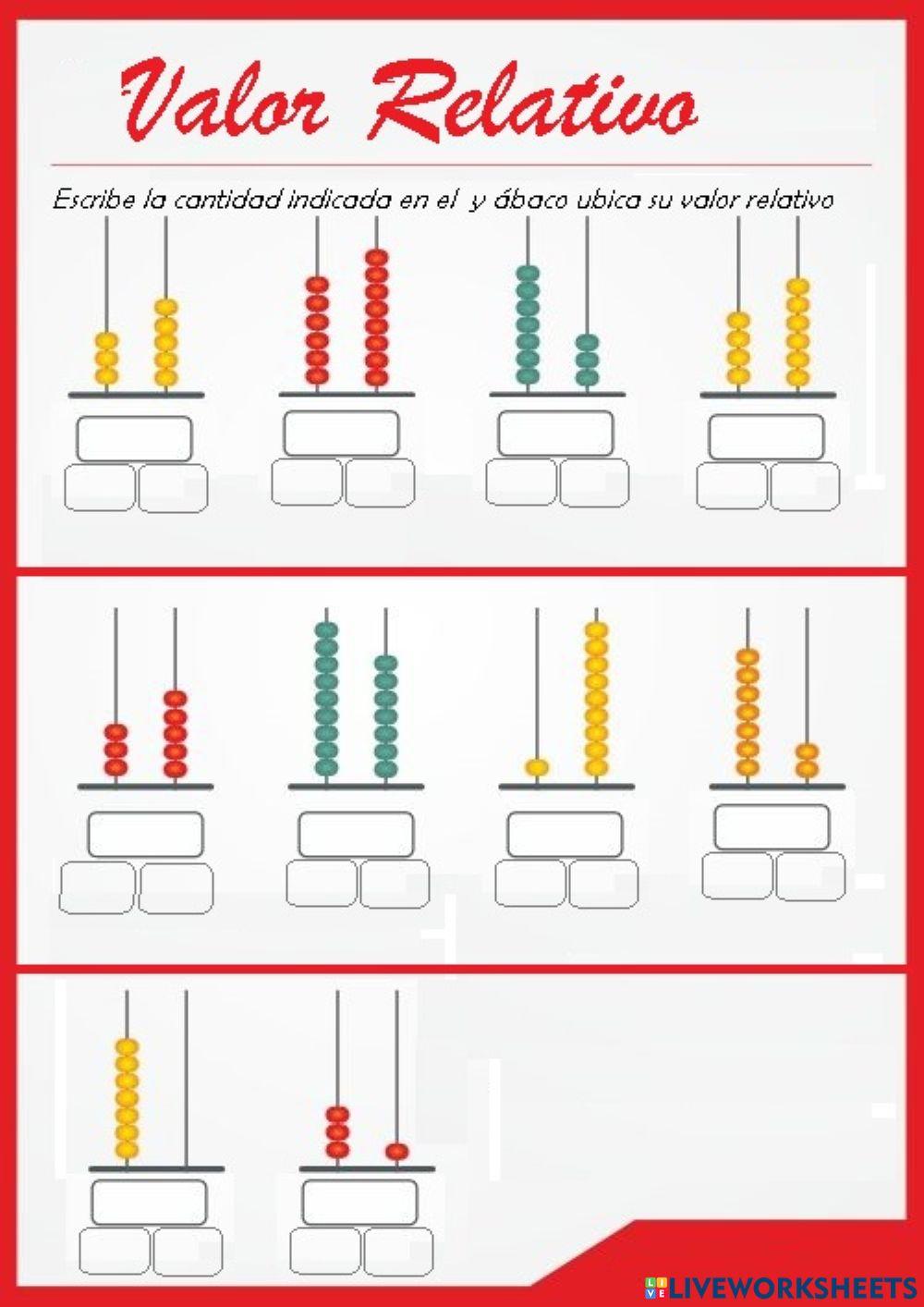 Valor Relativo

Escribe la cantidad indicada en el y ábaco ubica su valor relativo

LIVEWORKSHEETS