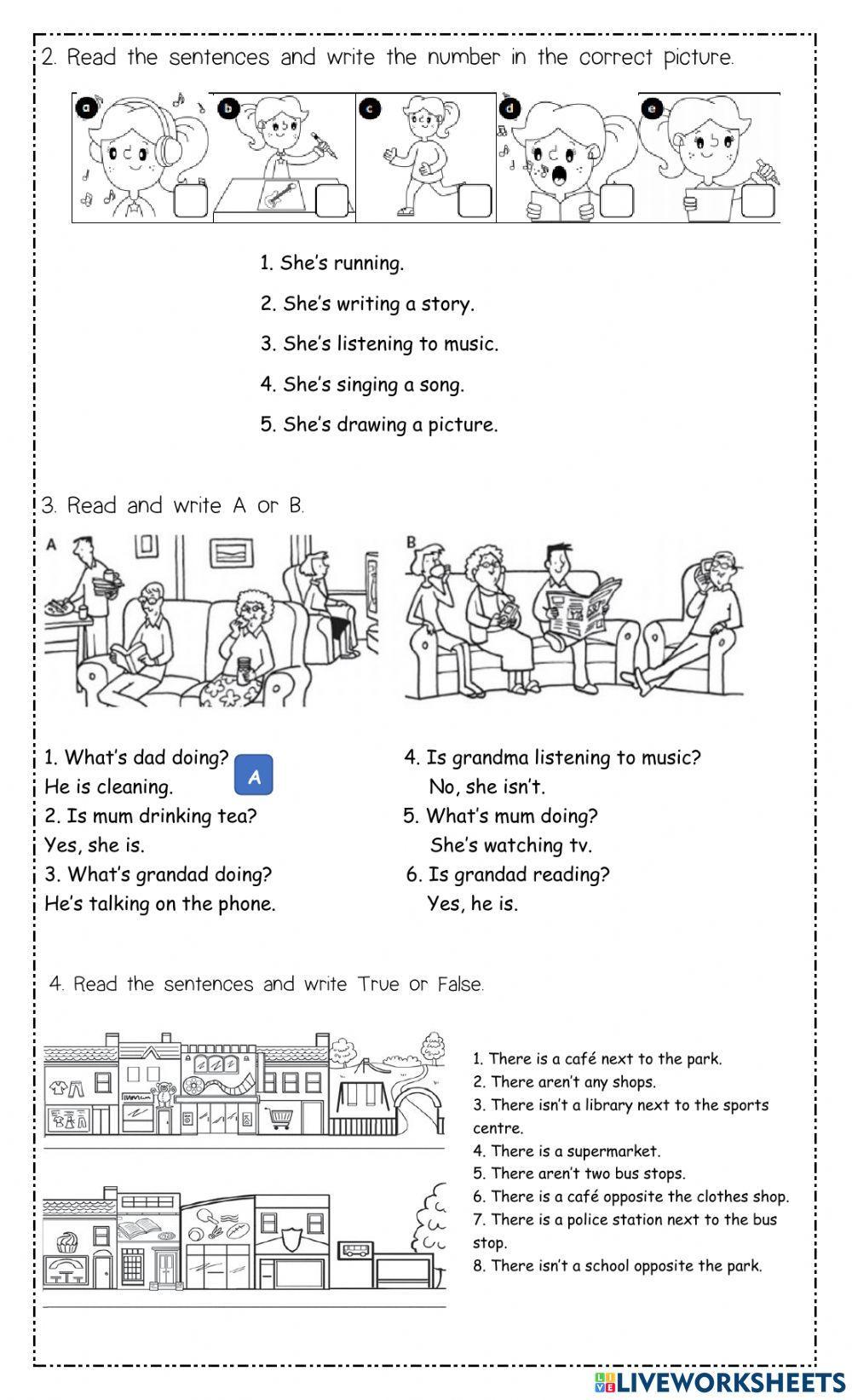 2. Read the sentences and write the number in the correct picture.

a b c d e

1. She's running.

2. She's writing a story.

3. She's listening to music.

4. She's singing a song.

5. She's drawing a picture.

3. Read and write A or B.

A B

1. What's dad doing?
He is cleaning. A
2. Is mum drinking tea?
Yes, she is.
3. What's grandad doing?
He's talking on the phone.

4. Is grandma listening to music?
No, she isn't.
5. What's mum doing?
She's watching tv.
6. Is grandad reading?
Yes, he is.

4. Read the sentences and write True or False.

1. There is a café next to the park.
2. There aren't any shops.
3. There isn't a library next to the sports centre.
4. There is a supermarket.
5. There aren't two bus stops.
6. There is a café opposite the clothes shop.
7. There is a police station next to the bus stop.
8. There isn't a school opposite the park.

LIVEWORKSHEETS