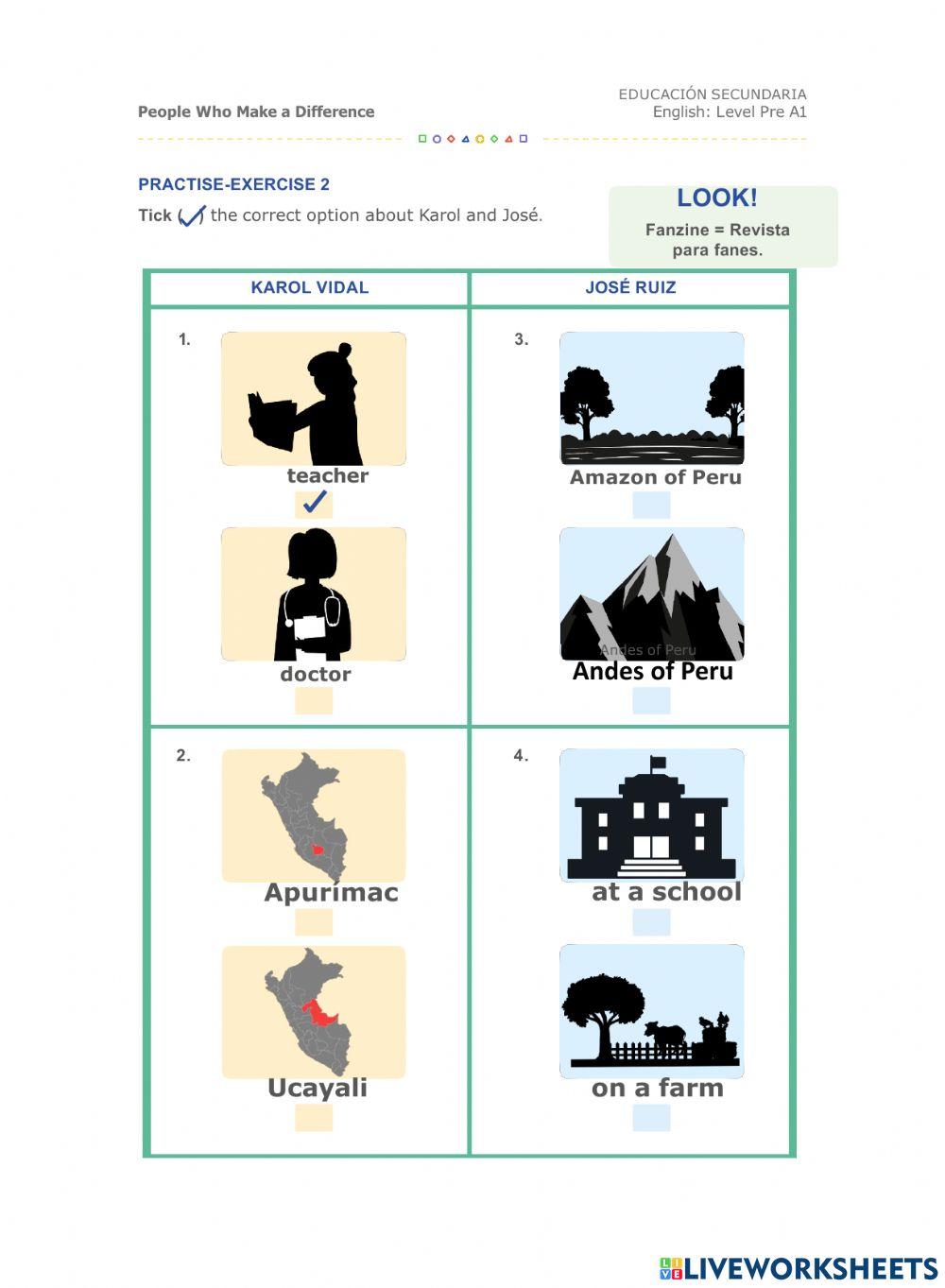 People Who Make a Difference

EDUCACIÓN SECUNDARIA
English: Level Pre A1

PRACTISE-EXERCISE 2

Tick (✓) the correct option about Karol and José.

LOOK!
Fanzine = Revista para fanes.

| KAROL VIDAL | JOSÉ RUIZ |
|---|---|
| 1. teacher ✓ doctor | 3. Amazon of Peru Andes of Peru Andes of Peru |
| 2. Apurímac Ucayali | 4. at a school on a farm |

LIVEWORKSHEETS