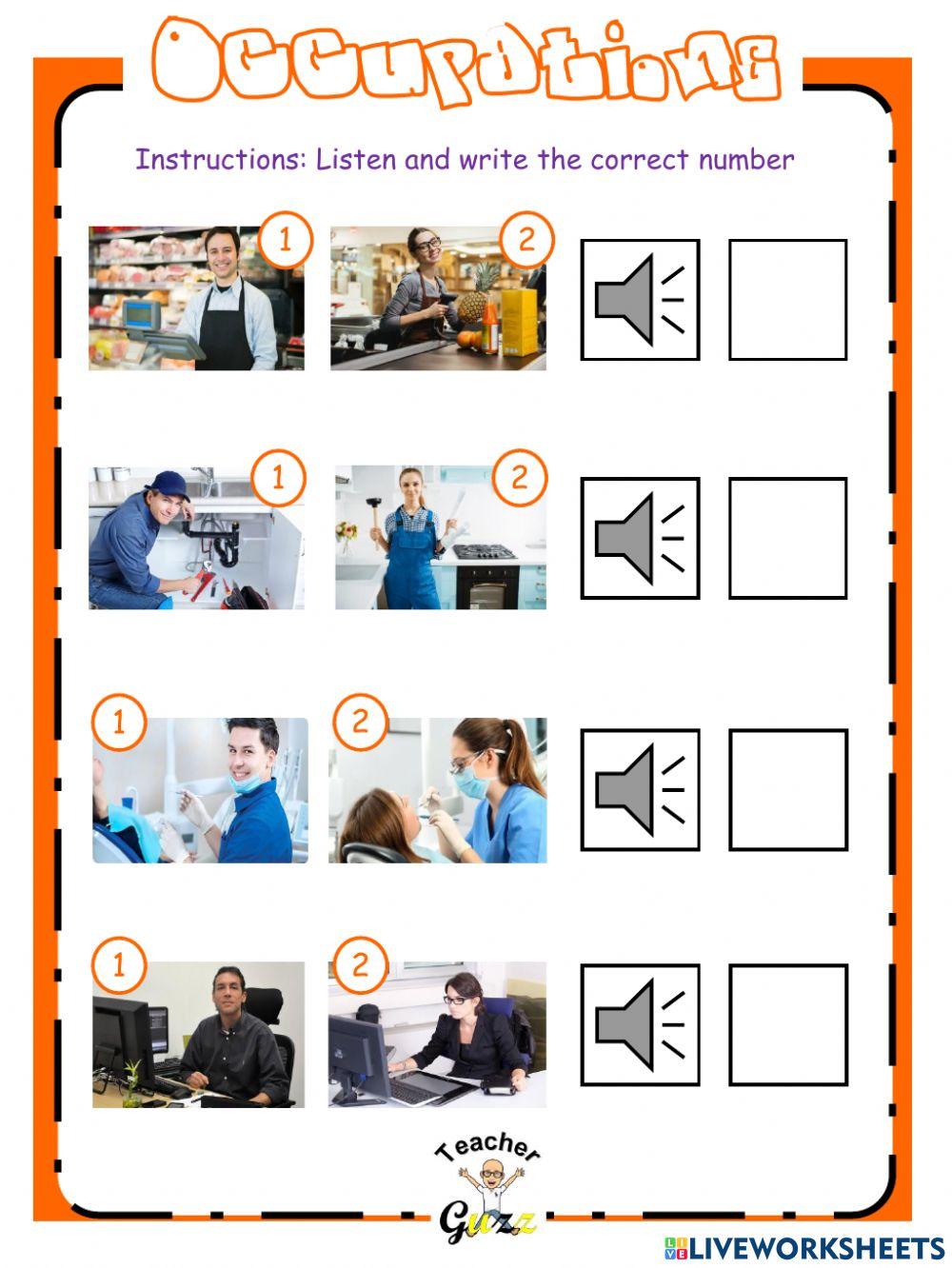 Occupations

Instructions: Listen and write the correct number

1 2

1 2

1 2

1 2

Teacher Guzz

LIVEWORKSHEETS