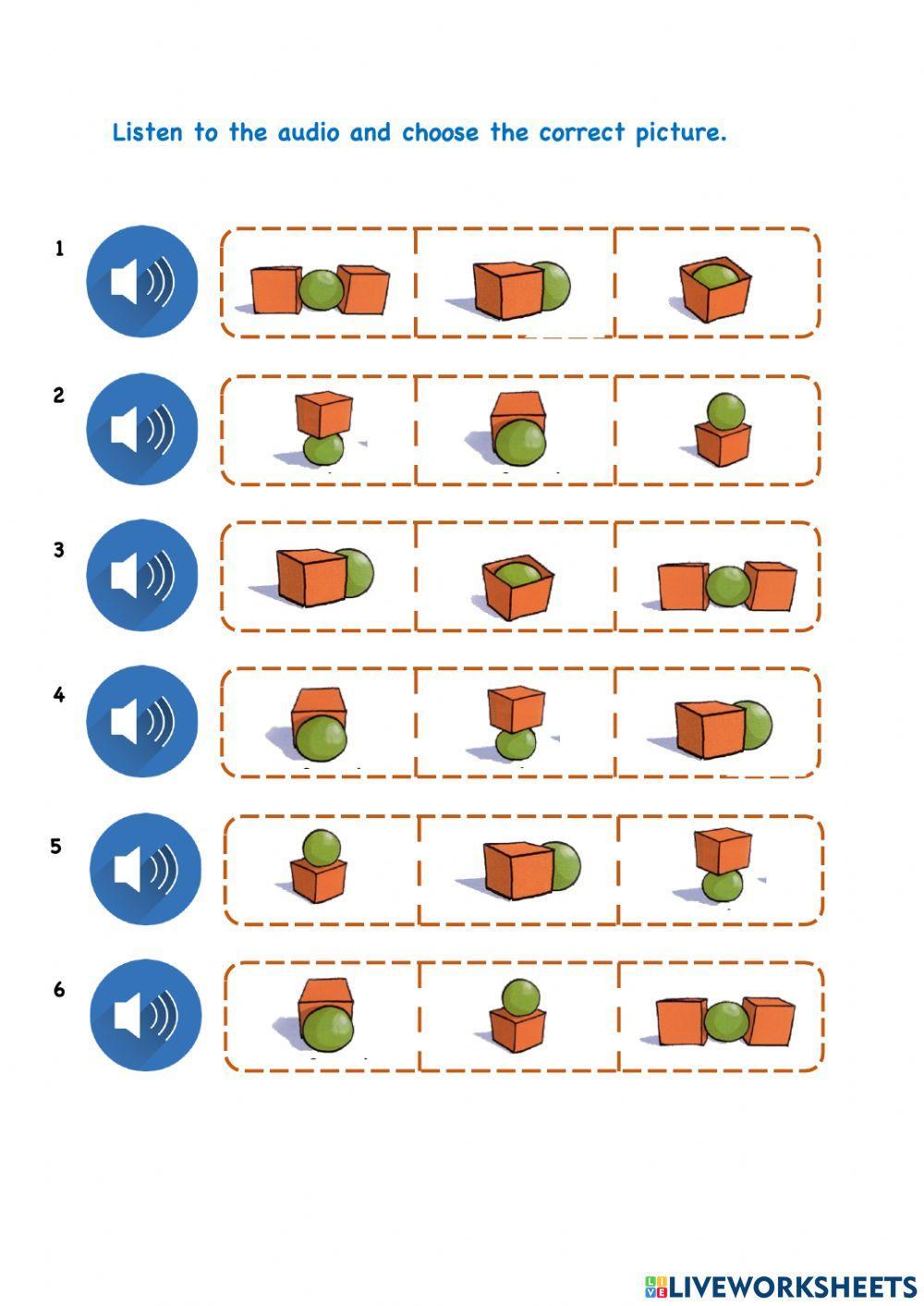 Listen to the audio and choose the correct picture.

1

2

3

4

5

6

LIVEWORKSHEETS