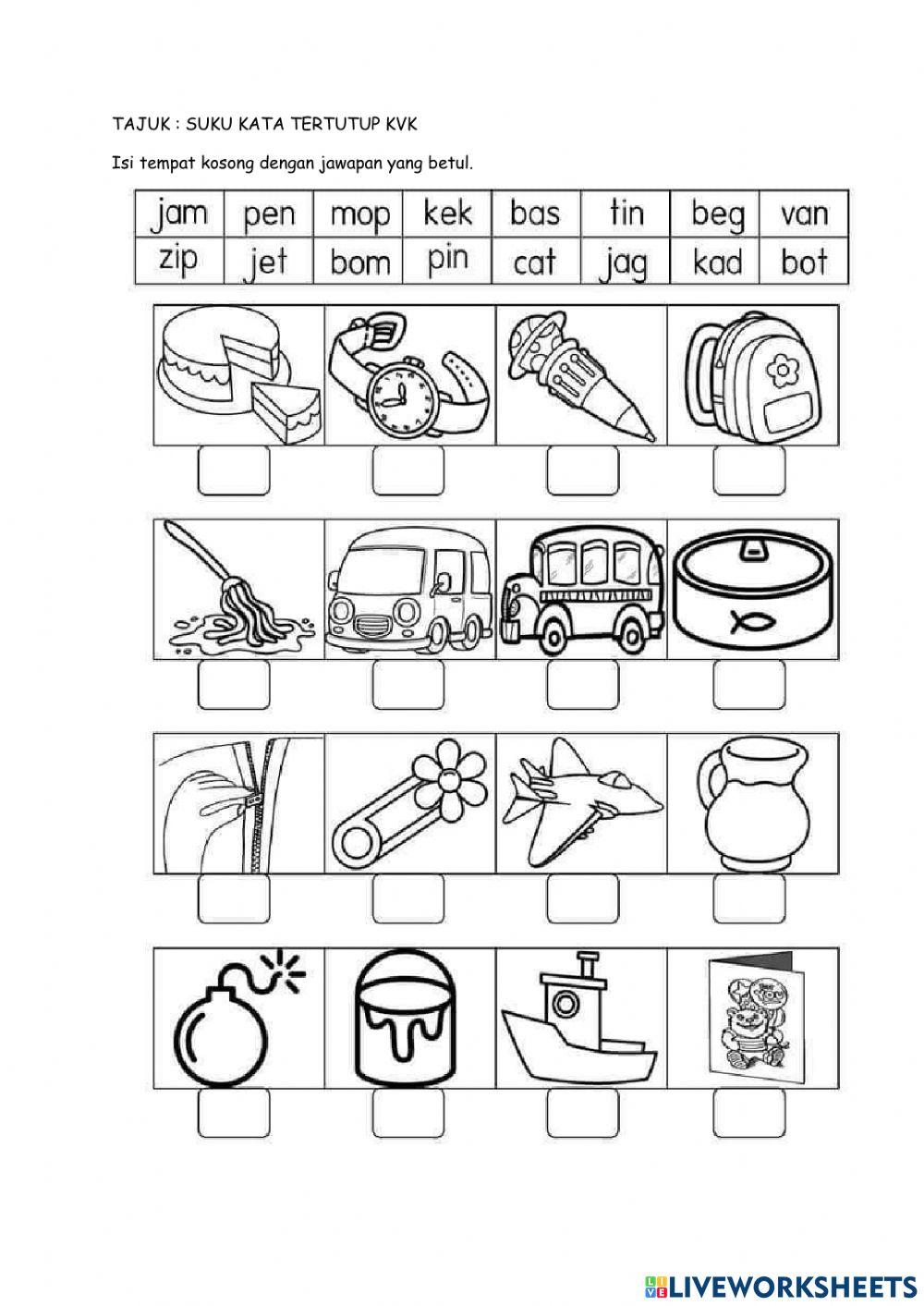 TAJUK : SUKU KATA TERTUTUP KVK

Isi tempat kosong dengan jawapan yang betul.

| jam | pen | mop | kek | bas | tin | beg | van |
|---|---|---|---|---|---|---|---|
| zip | jet | bom | pin | cat | jag | kad | bot |

LIVEWORKSHEETS