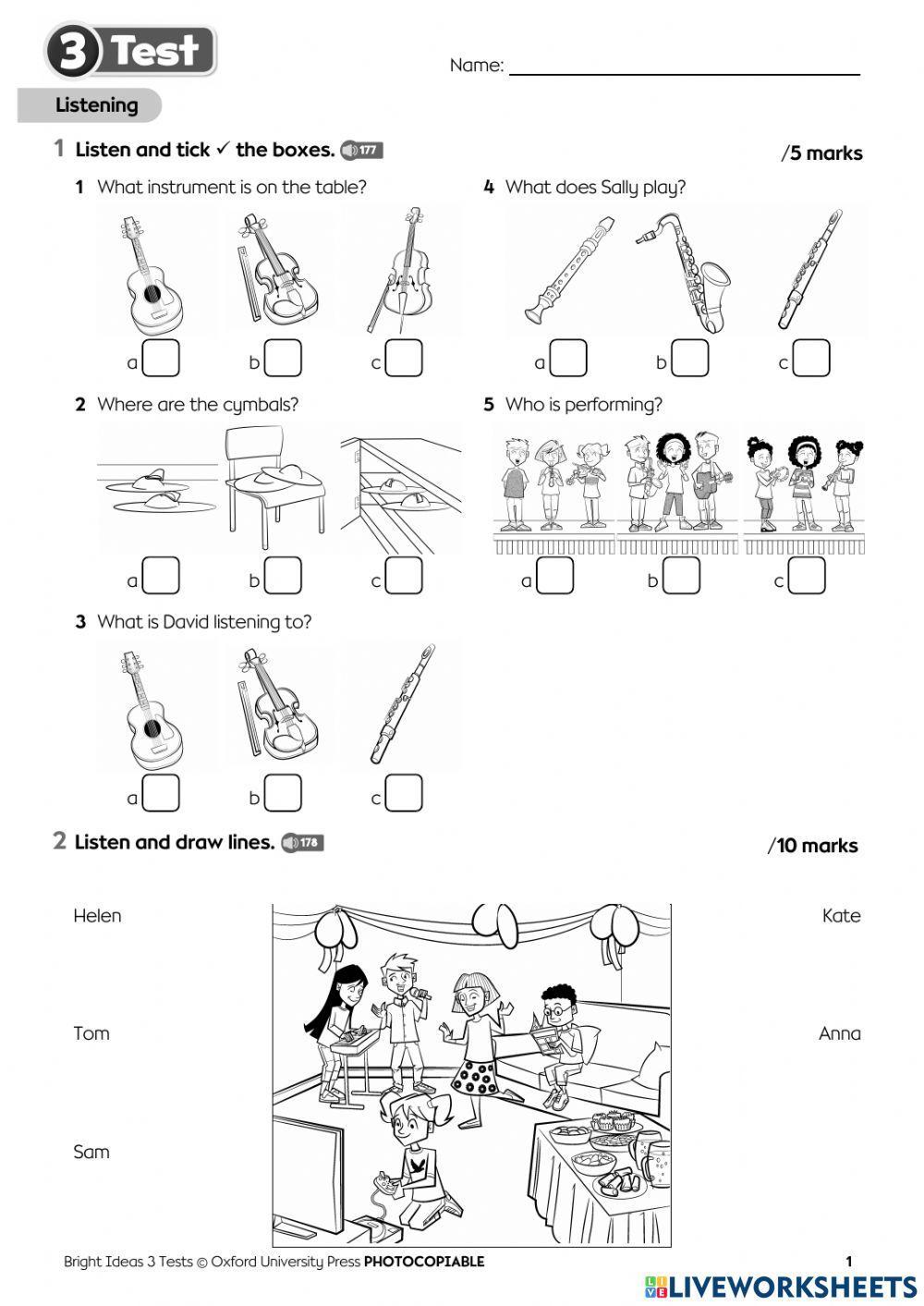 3 Test

Name:

Listening

1 Listen and tick ✓ the boxes. 177

/5 marks

1 What instrument is on the table?

a b c

2 Where are the cymbals?

a b c

3 What is David listening to?

a b c

4 What does Sally play?

a b c

5 Who is performing?

a b c

2 Listen and draw lines. 178

/10 marks

Helen

Tom

Sam

Kate

Anna

Bright Ideas 3 Tests © Oxford University Press PHOTOCOPIABLE

1

LIVEWORKSHEETS