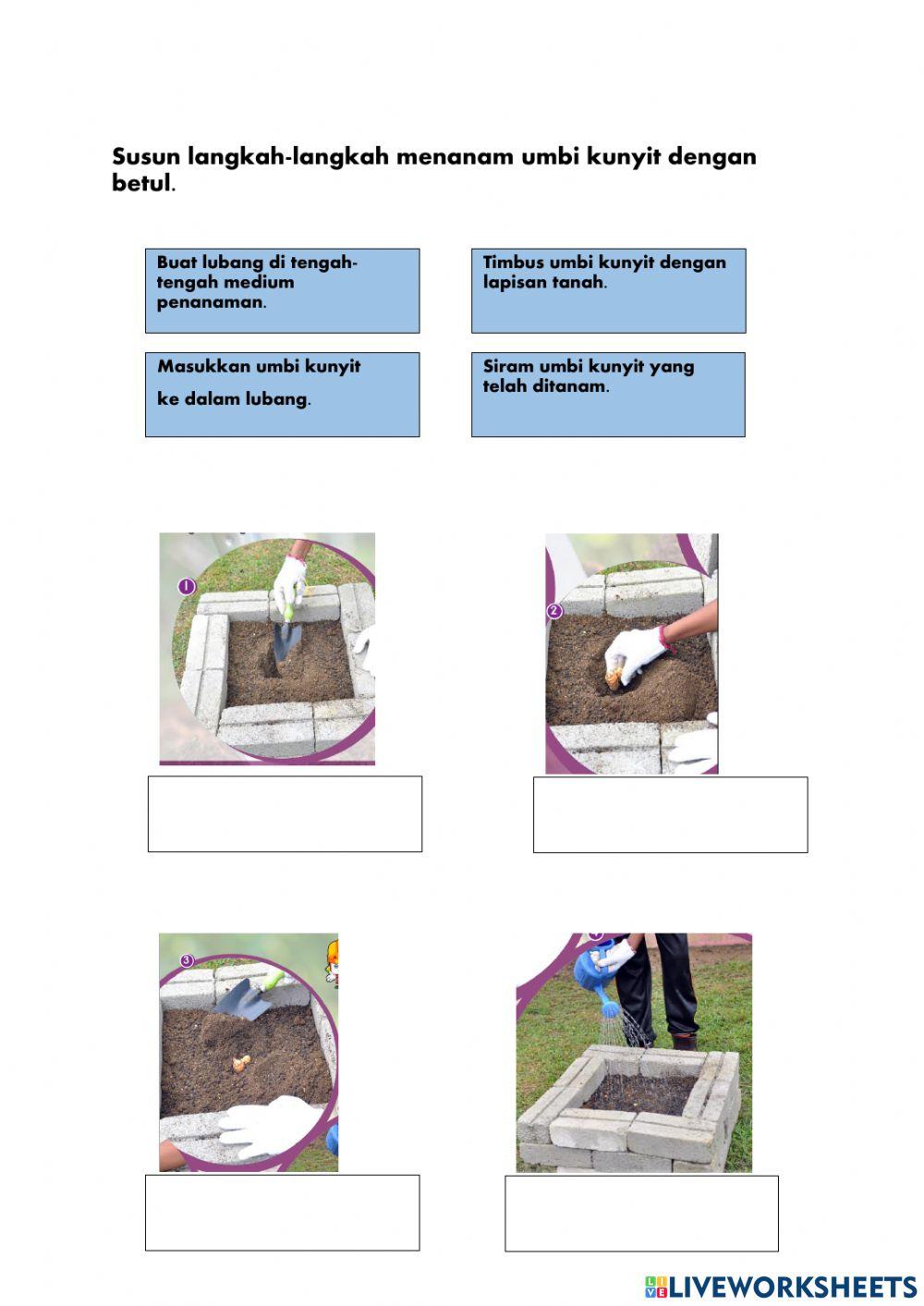 Susun langkah-langkah menanam umbi kunyit dengan betul.

Buat lubang di tengah-tengah medium penanaman.

Timbus umbi kunyit dengan lapisan tanah.

Masukkan umbi kunyit

ke dalam lubang.

Siram umbi kunyit yang telah ditanam.

1

2

3

LIVEWORKSHEETS