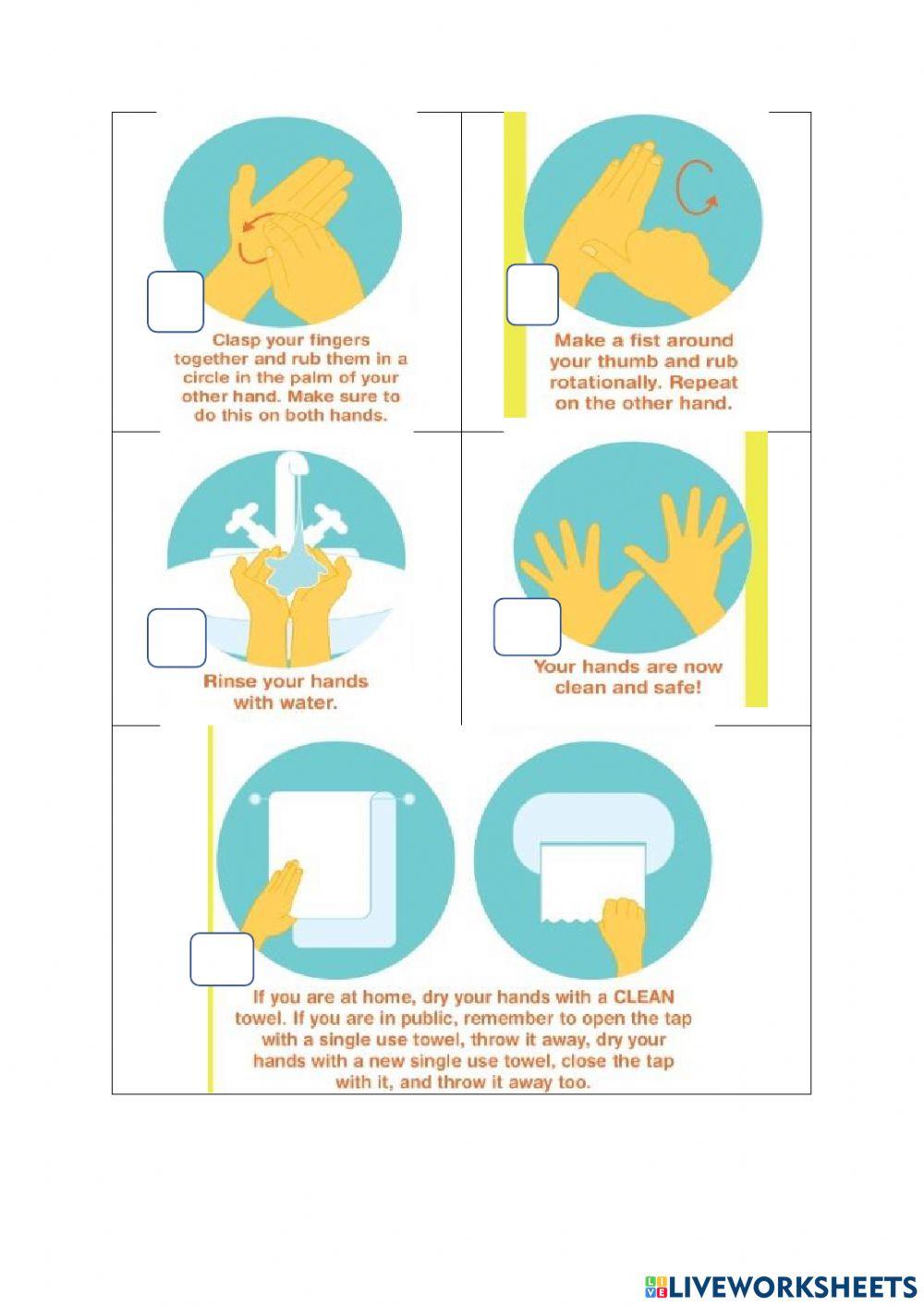 Clasp your fingers together and rub them in a circle in the palm of your other hand. Make sure to do this on both hands.

Make a fist around your thumb and rub rotationally. Repeat on the other hand.

Rinse your hands with water.

Your hands are now clean and safe!

If you are at home, dry your hands with a CLEAN towel. If you are in public, remember to open the tap with a single use towel, throw it away, dry your hands with a new single use towel, close the tap with it, and throw it away too.

LIVEWORKSHEETS