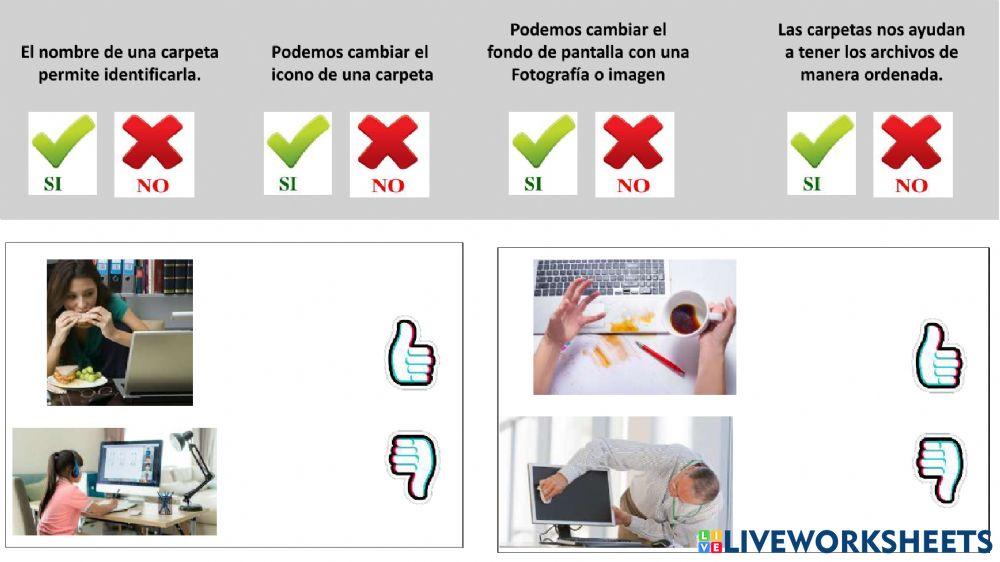 El nombre de una carpeta permite identificarla.

SI NO

Podemos cambiar el icono de una carpeta

SI NO

Podemos cambiar el fondo de pantalla con una Fotografía o imagen

SI NO

Las carpetas nos ayudan a tener los archivos de manera ordenada.

SI NO

LIVEWORKSHEETS