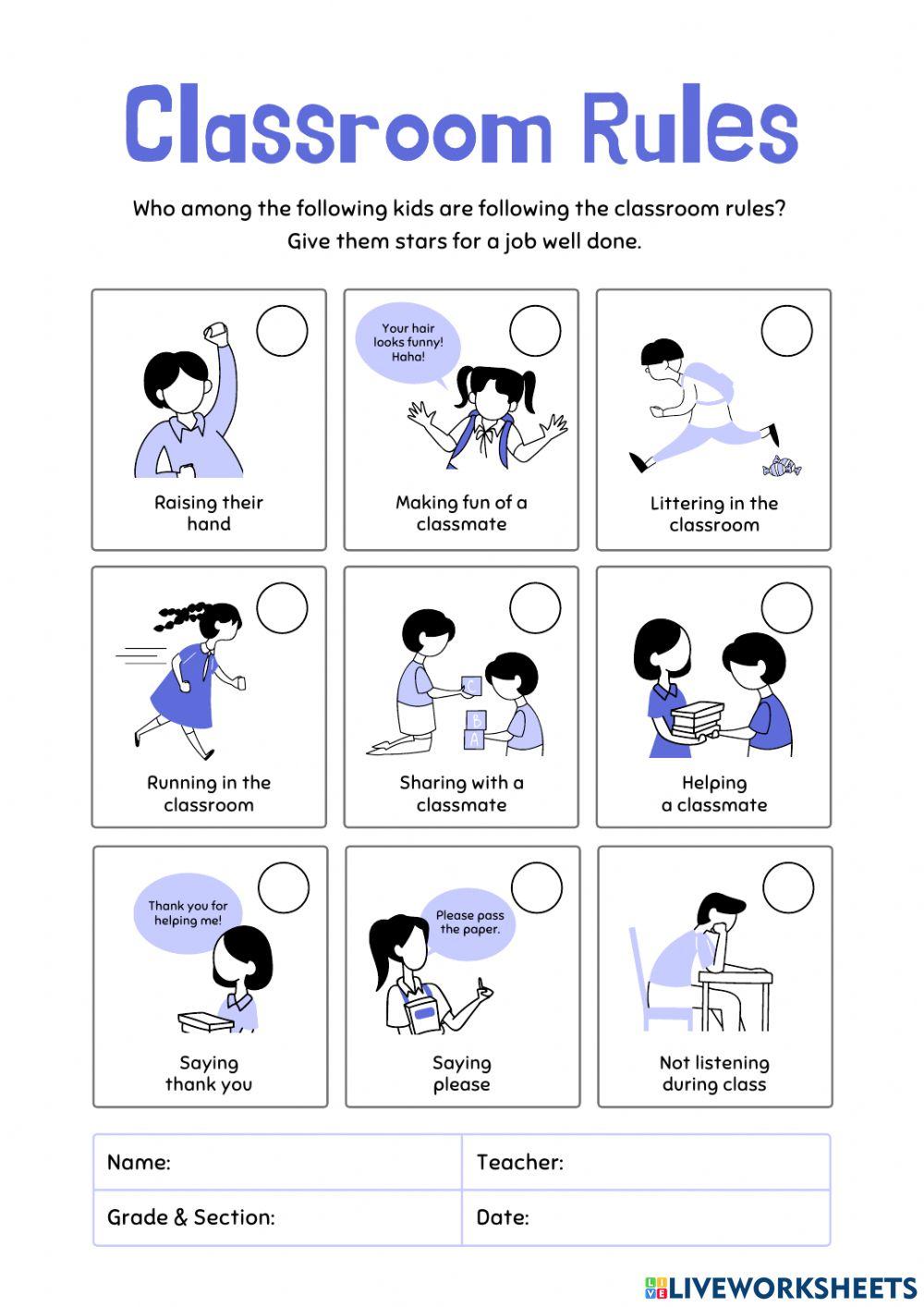 Classroom Rules

Who among the following kids are following the classroom rules? Give them stars for a job well done.

Raising their hand

Your hair looks funny! Haha!

Making fun of a classmate

Littering in the classroom

Running in the classroom

C
B
A

Sharing with a classmate

Helping a classmate

Thank you for helping me!

Saying thank you

Please pass the paper.

Saying please

Not listening during class

| Name: | Teacher: |
|---|---|
| Grade & Section: | Date: |

LIVEWORKSHEETS