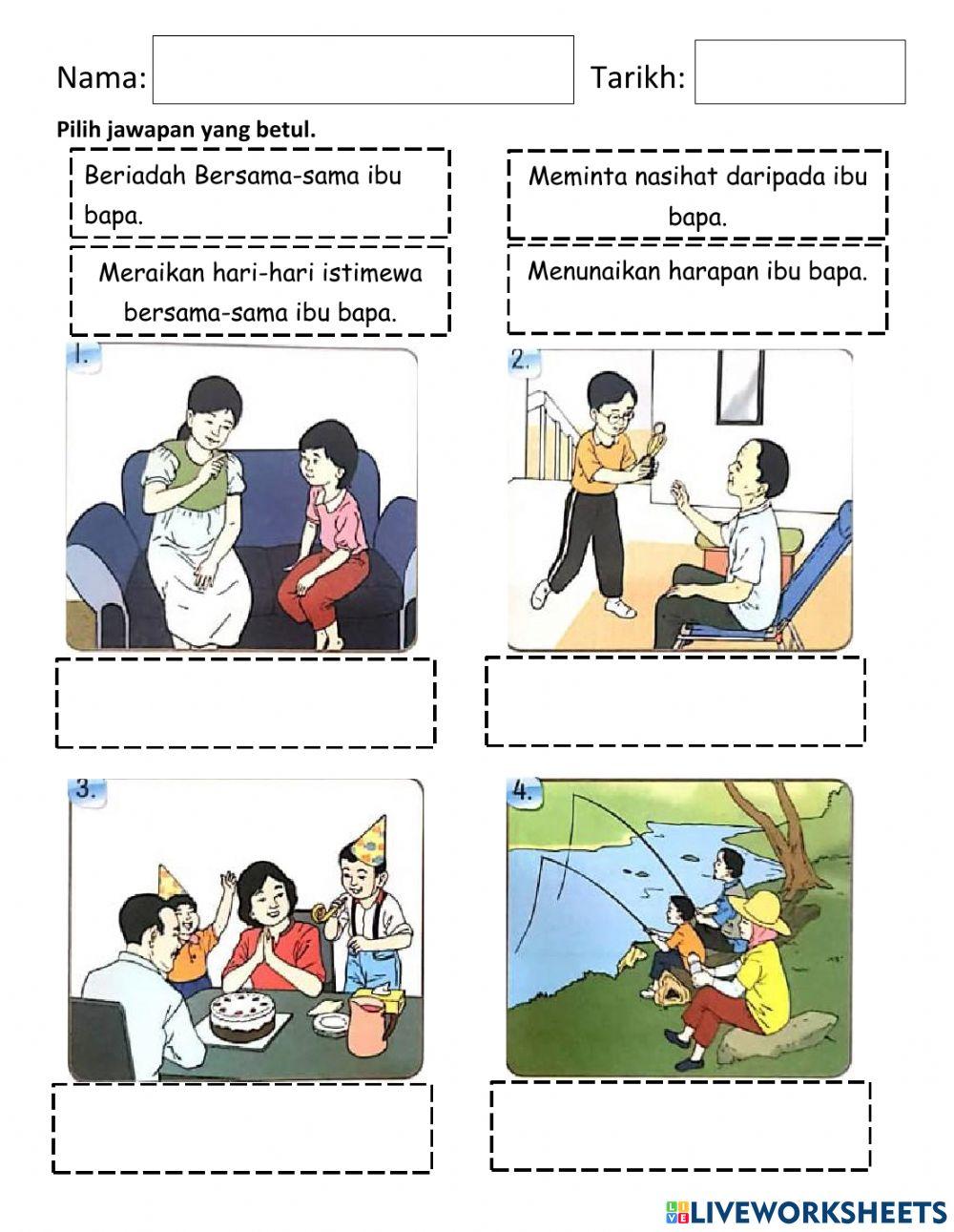 Nama:

Tarikh:

Pilih jawapan yang betul.

Beriadah Bersama-sama ibu bapa.

Meminta nasihat daripada ibu bapa.

Meraikan hari-hari istimewa bersama-sama ibu bapa.

Menunaikan harapan ibu bapa.

1.

2.

3.

4.

LIVEWORKSHEETS