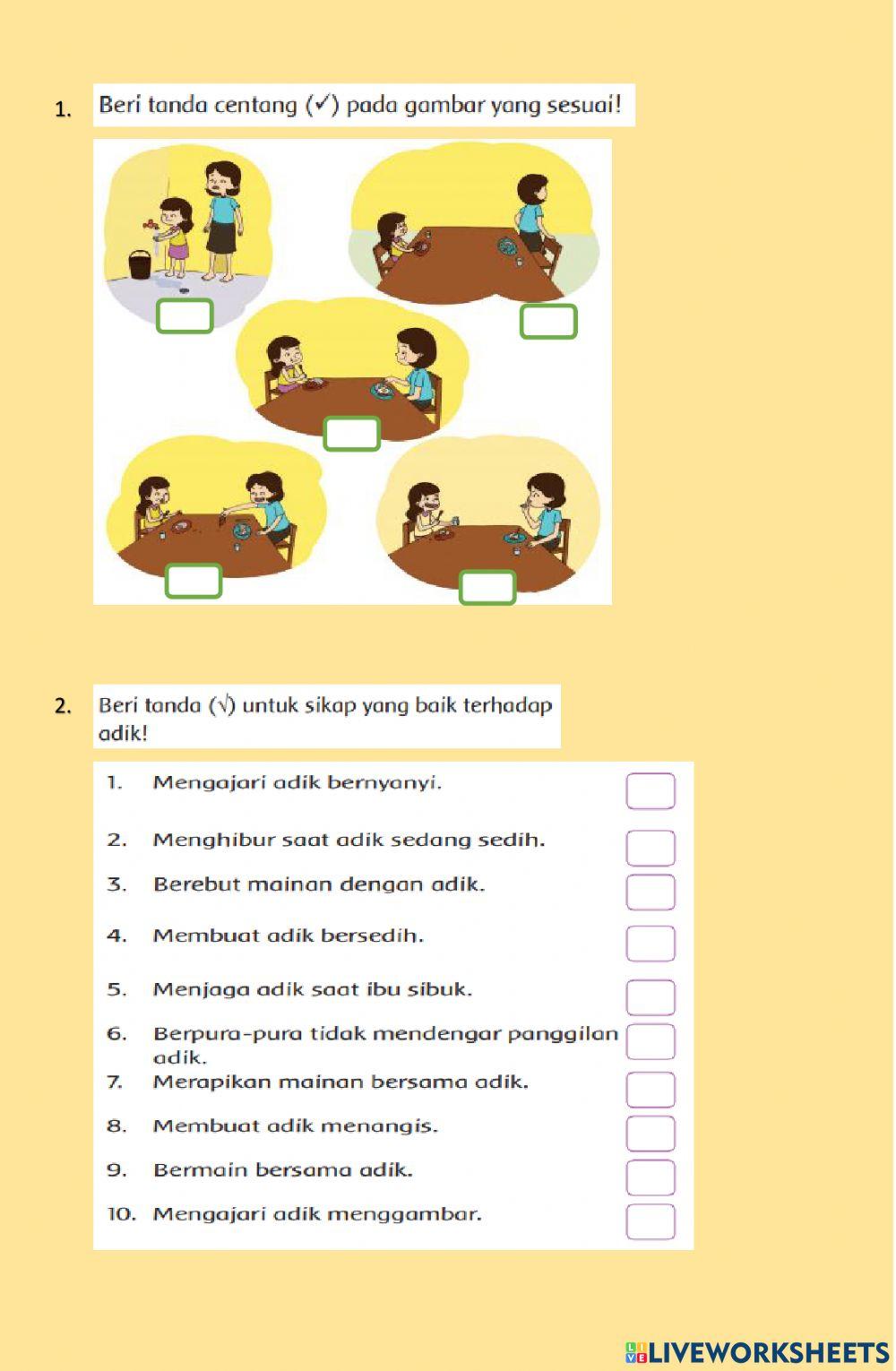 1. Beri tanda centang (✓) pada gambar yang sesuai!

2. Beri tanda (√) untuk sikap yang baik terhadap adik!

1. Mengajari adik bernyanyi.
2. Menghibur saat adik sedang sedih.
3. Berebut mainan dengan adik.
4. Membuat adik bersedih.
5. Menjaga adik saat ibu sibuk.
6. Berpura-pura tidak mendengar panggilan adik.
7. Merapikan mainan bersama adik.
8. Membuat adik menangis.
9. Bermain bersama adik.
10. Mengajari adik menggambar.

LIVEWORKSHEETS