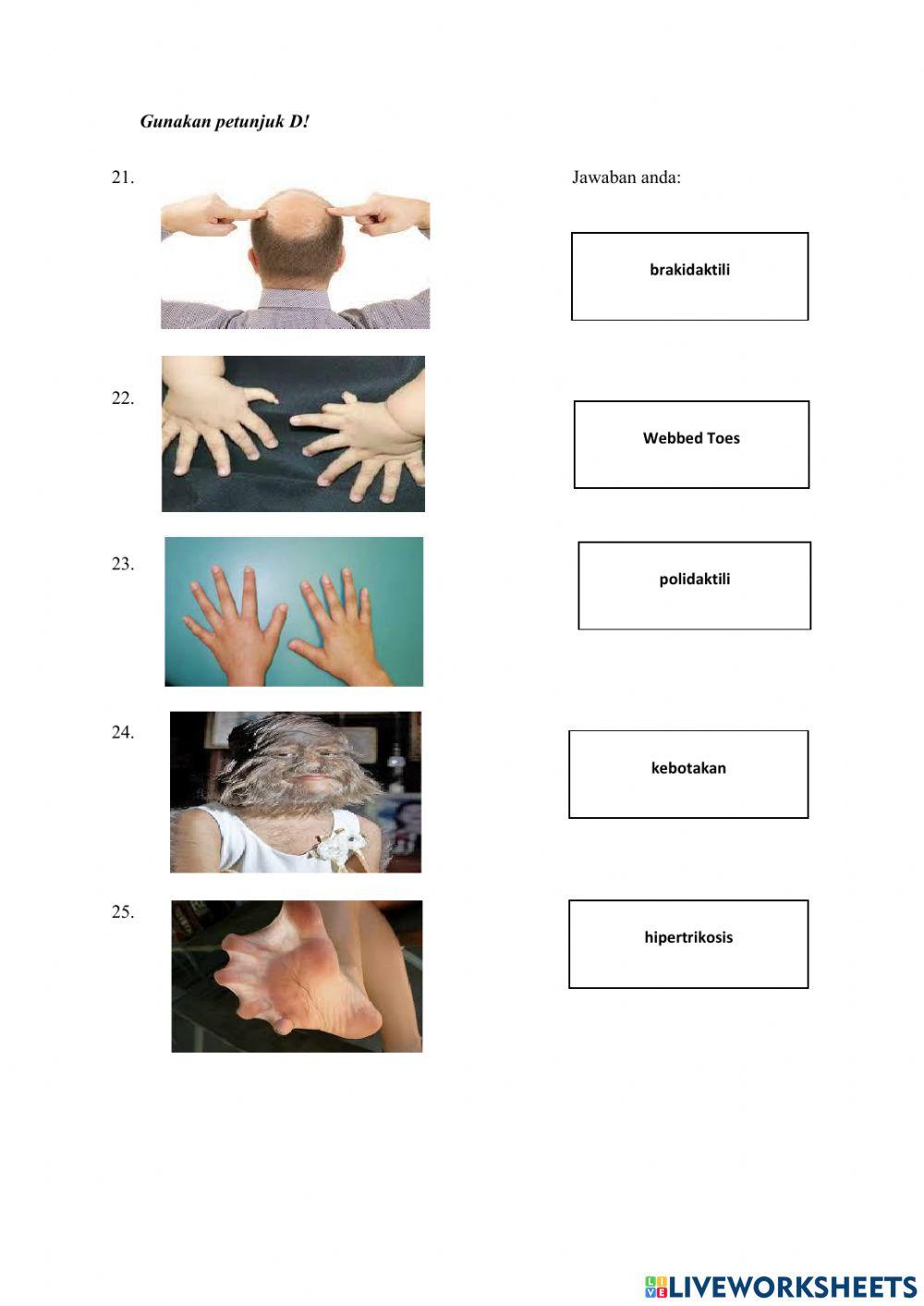 Gunakan petunjuk D!

21.

Jawaban anda:

brakidaktili

22.

Webbed Toes

23.

polidaktili

24.

kebotakan

25.

hipertrikosis

LIVEWORKSHEETS