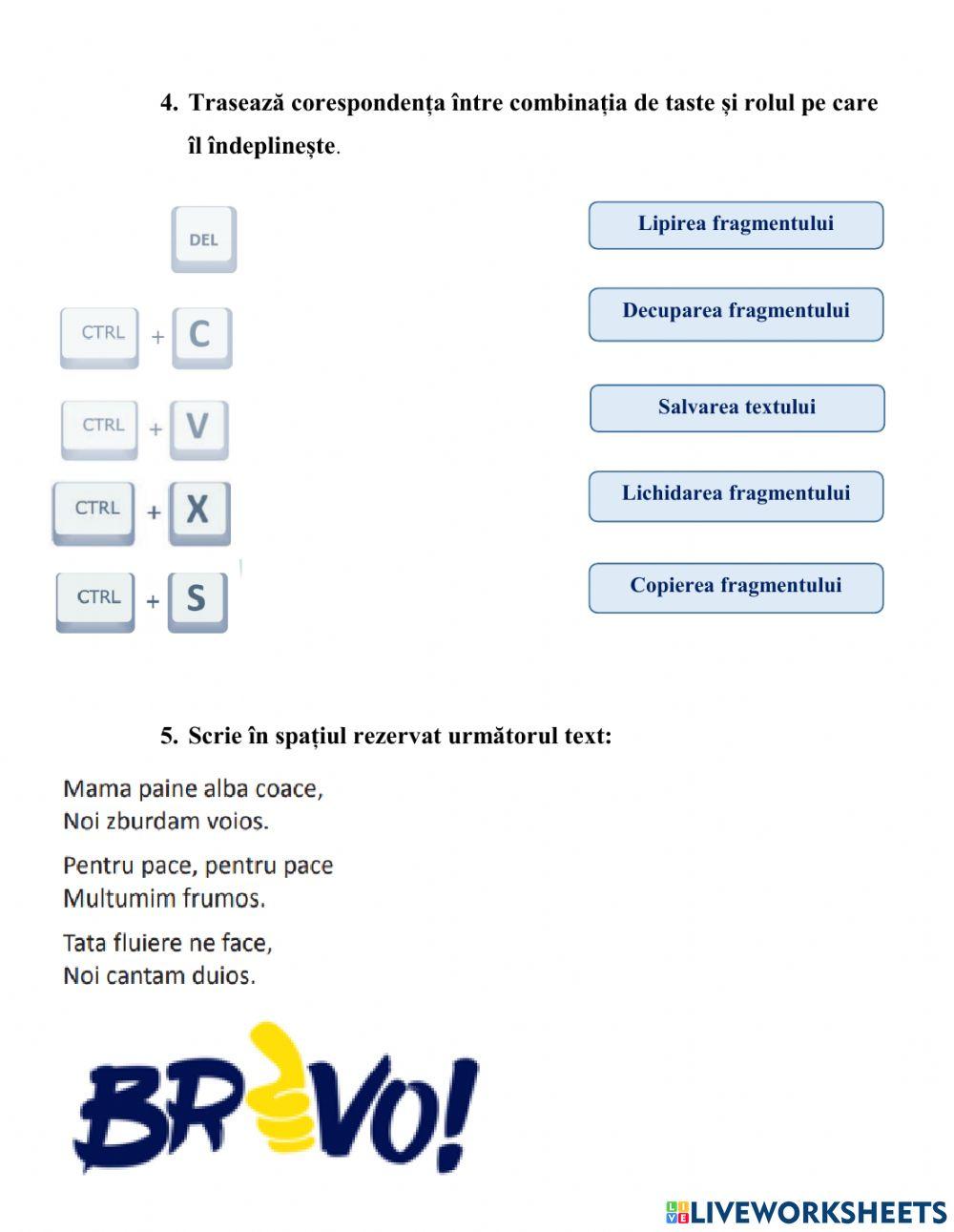 4. Trasează corespondența între combinația de taste și rolul pe care îl îndeplinește.

DEL

CTRL + C

CTRL + V

CTRL + X

CTRL + S

Lipirea fragmentului

Decuparea fragmentului

Salvarea textului

Lichidarea fragmentului

Copierea fragmentului

5. Scrie în spațiul rezervat următorul text:

Mama paine alba coace,
Noi zburdam voios.

Pentru pace, pentru pace
Multumim frumos.

Tata fluiere ne face,
Noi cantam duios.

BRAVO!

LIVEWORKSHEETS