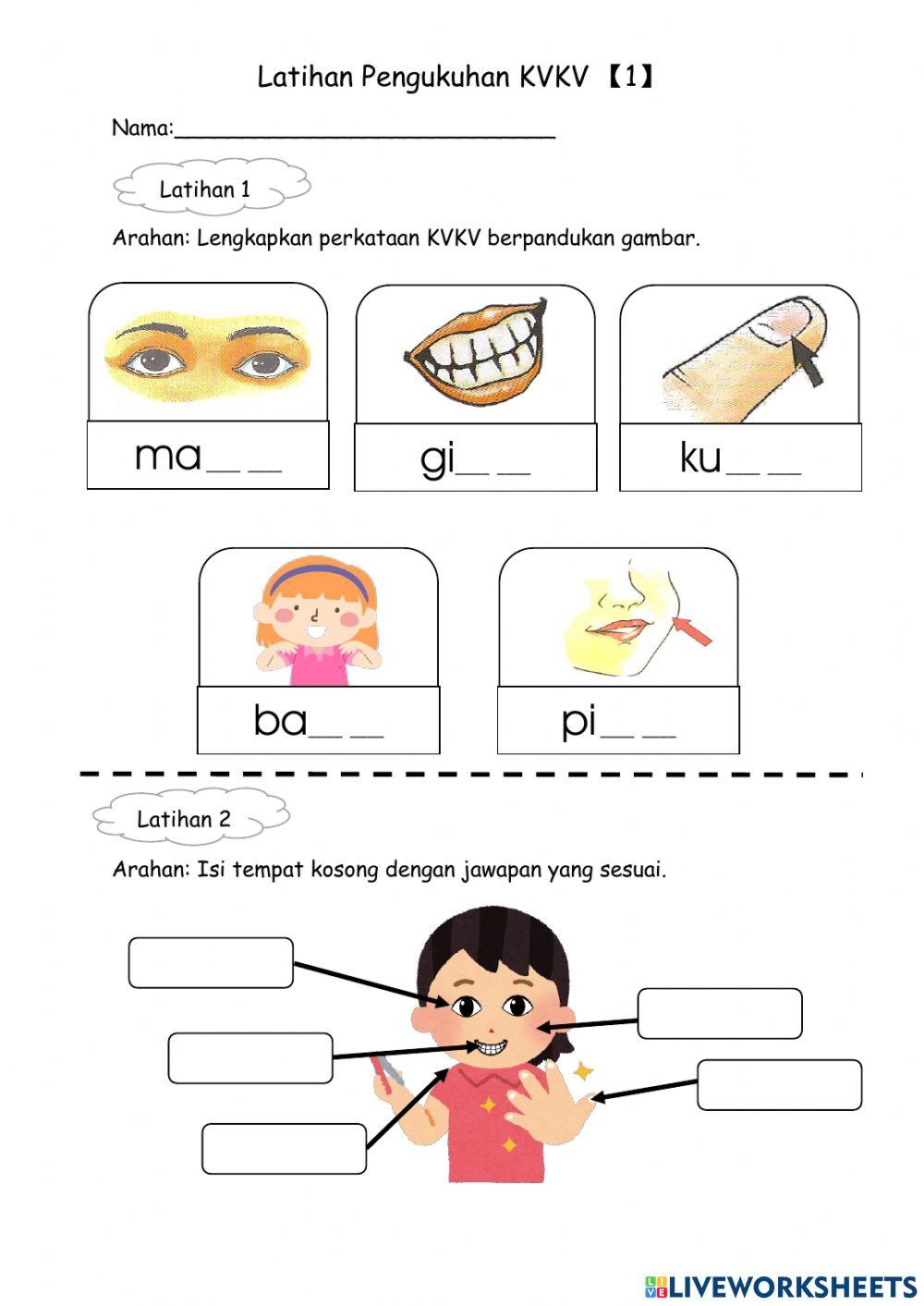 Latihan Pengukuhan KVKV 【1】

Nama:______________________________

Latihan 1

Arahan: Lengkapkan perkataan KVKV berpandukan gambar.

ma_ _

gi_ _

ku_ _

ba_ _

pi_ _

Latihan 2

Arahan: Isi tempat kosong dengan jawapan yang sesuai.

LIVEWORKSHEETS