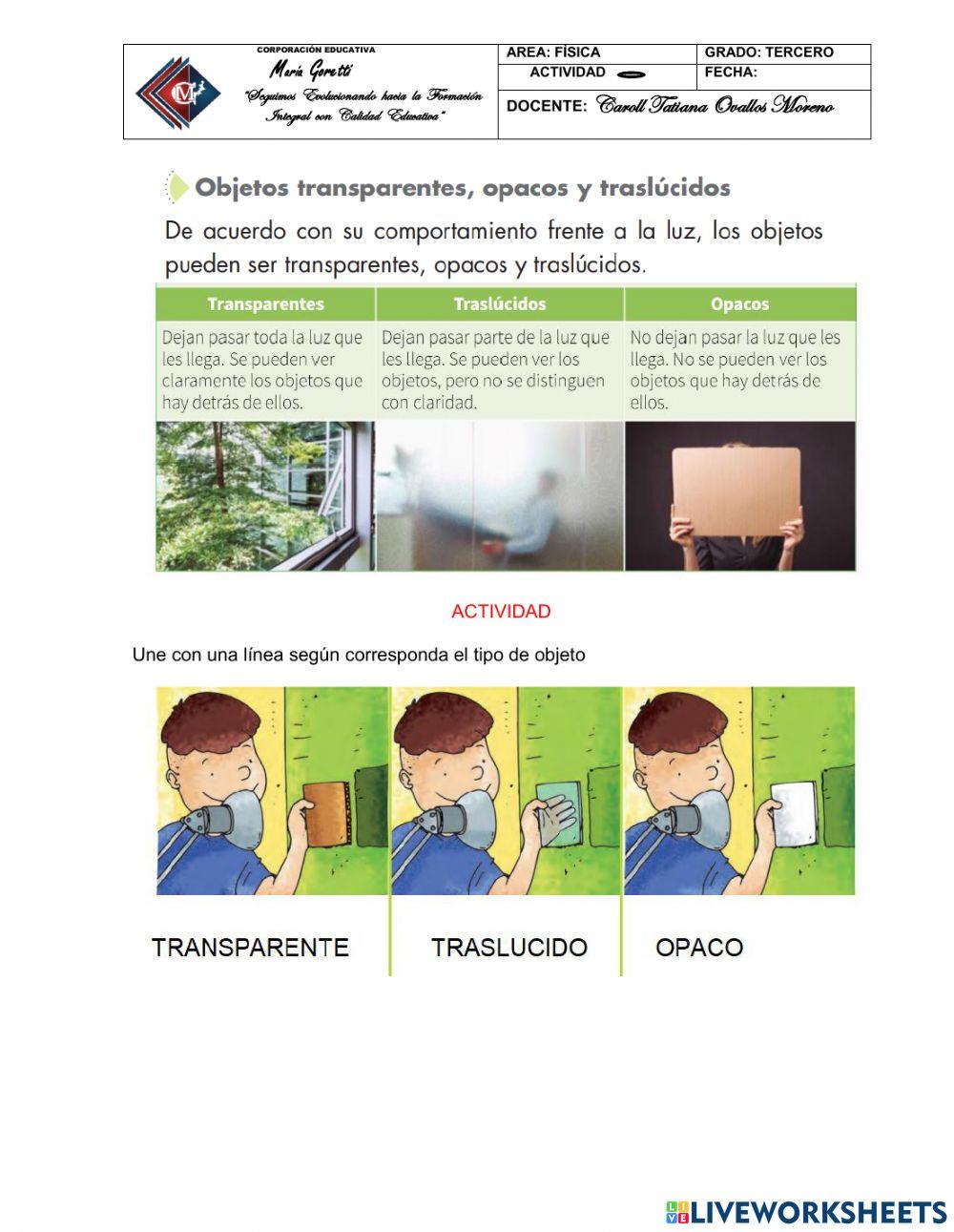 CORPORACIÓN EDUCATIVA
María Goretti
"Seguimos Evolucionando hacia la Formación Integral con Calidad Educativa"

AREA: FÍSICA
GRADO: TERCERO
ACTIVIDAD
FECHA:
DOCENTE: Caroll Tatiana Ovallos Moreno

Objetos transparentes, opacos y traslúcidos

De acuerdo con su comportamiento frente a la luz, los objetos pueden ser transparentes, opacos y traslúcidos.

| Transparentes | Traslúcidos | Opacos |
|---|---|---|
| Dejan pasar toda la luz que les llega. Se pueden ver claramente los objetos que hay detrás de ellos. | Dejan pasar parte de la luz que les llega. Se pueden ver los objetos, pero no se distinguen con claridad. | No dejan pasar la luz que les llega. No se pueden ver los objetos que hay detrás de ellos. |

ACTIVIDAD

Une con una línea según corresponda el tipo de objeto

TRANSPARENTE
TRASLUCIDO
OPACO

LIVEWORKSHEETS