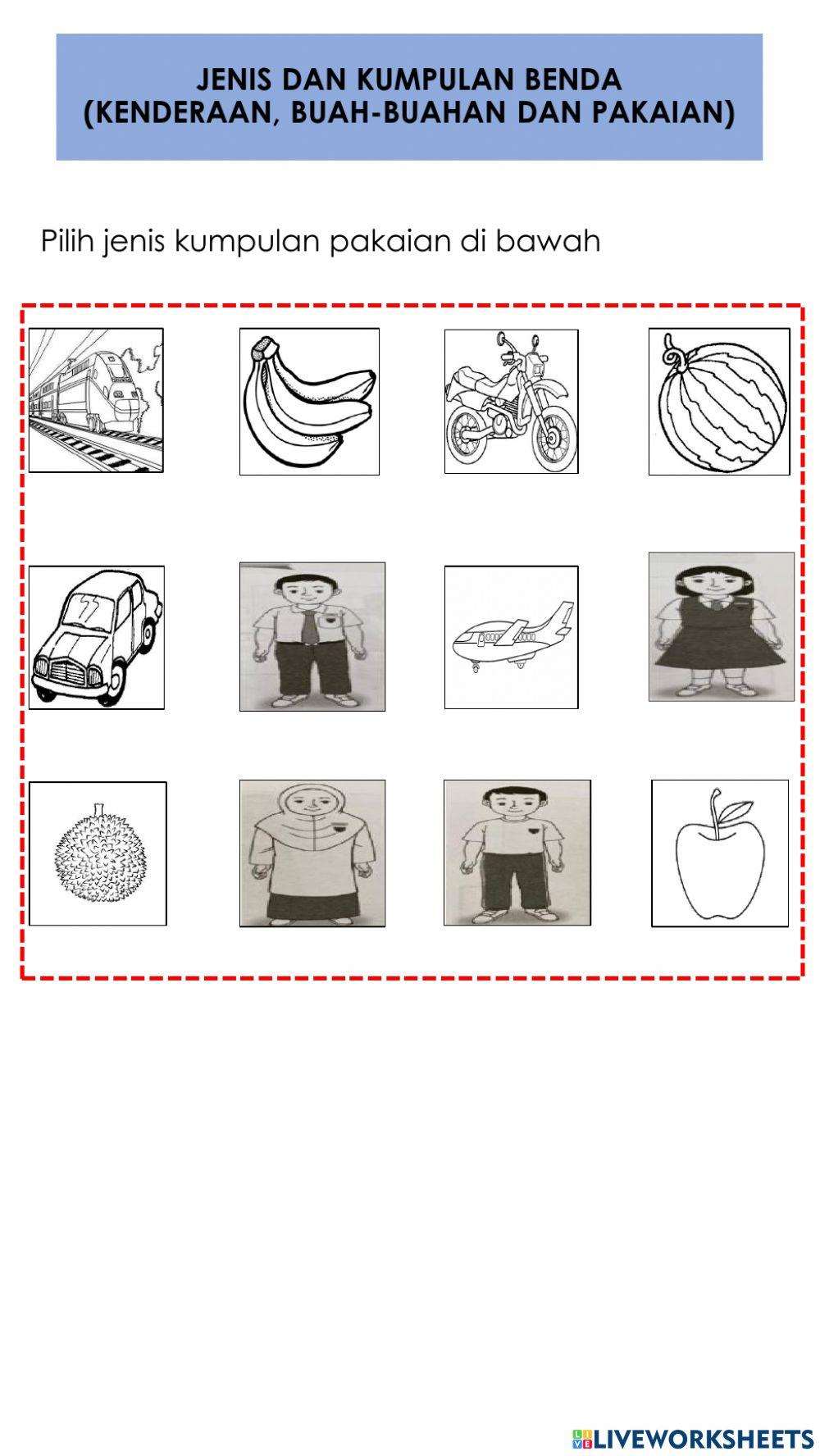 JENIS DAN KUMPULAN BENDA
(KENDERAAN, BUAH-BUAHAN DAN PAKAIAN)

Pilih jenis kumpulan pakaian di bawah

LIVEWORKSHEETS