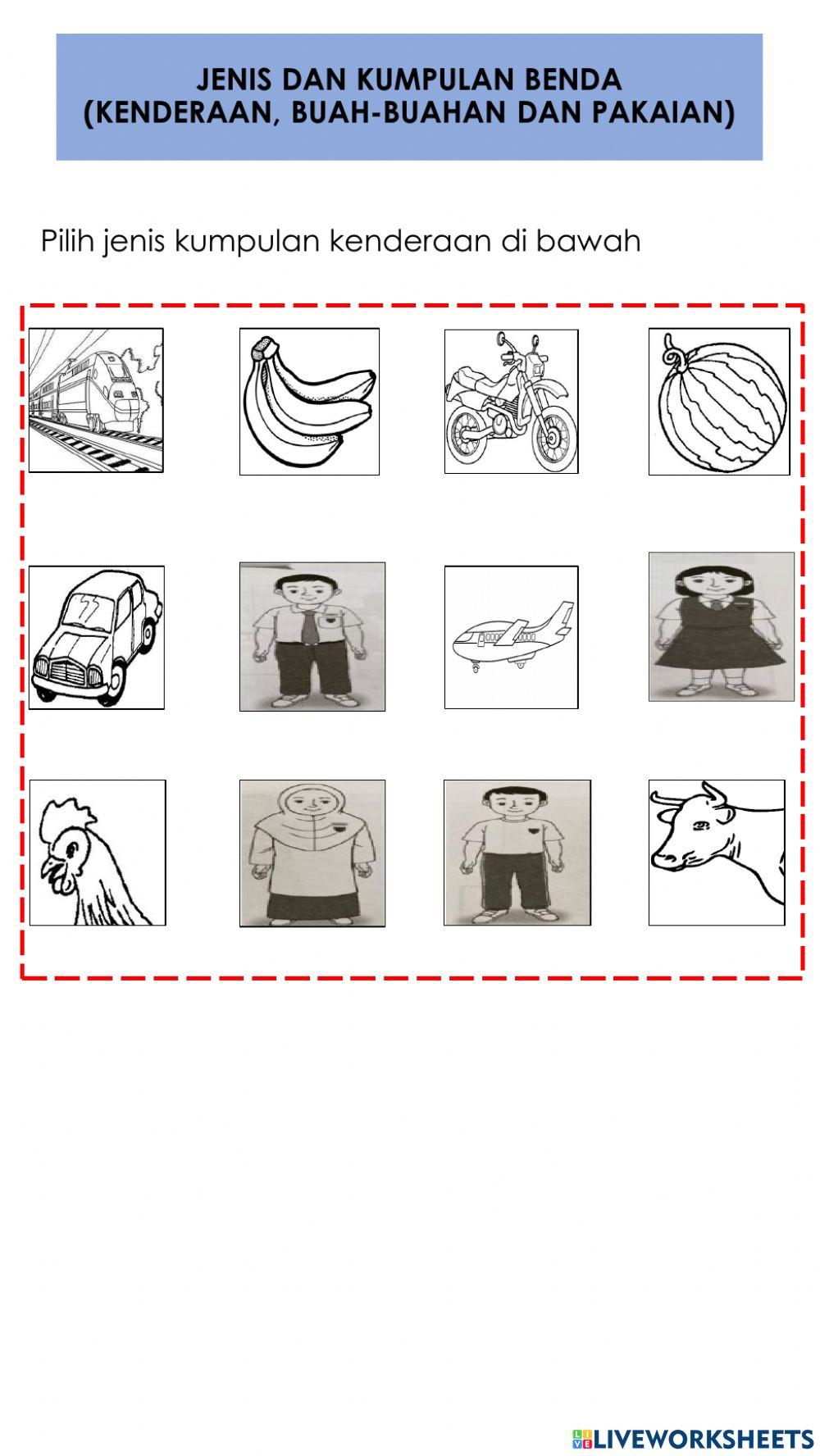 JENIS DAN KUMPULAN BENDA
(KENDERAAN, BUAH-BUAHAN DAN PAKAIAN)

Pilih jenis kumpulan kenderaan di bawah

LIVEWORKSHEETS