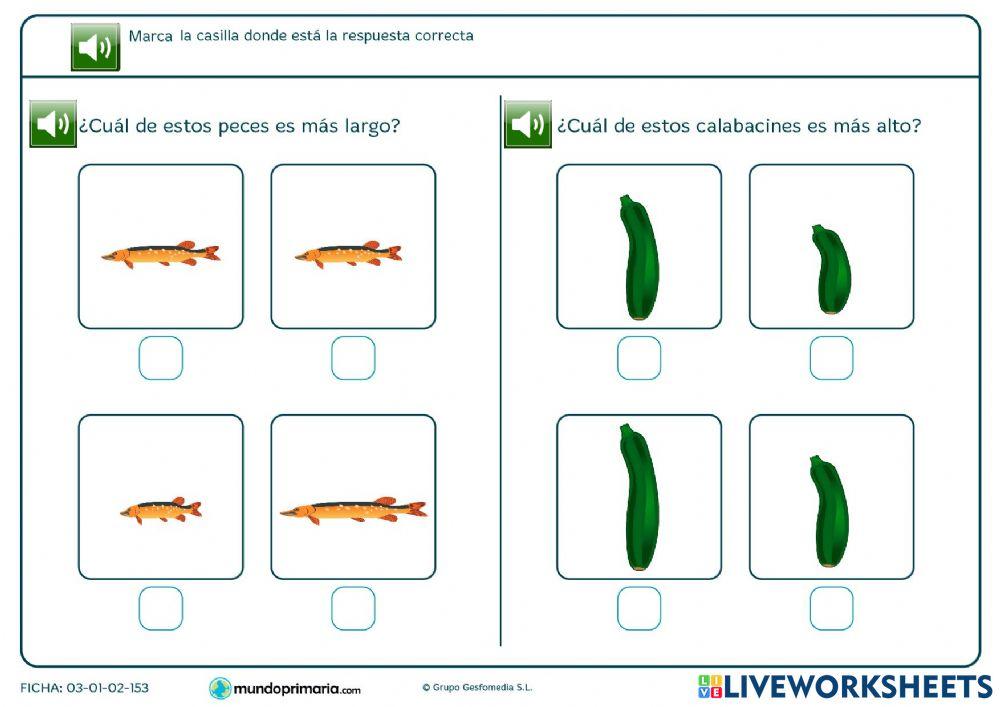 Marca la casilla donde está la respuesta correcta

¿Cuál de estos peces es más largo?

¿Cuál de estos calabacines es más alto?

FICHA: 03-01-02-153

mundoprimaria.com

© Grupo Gesfomedia S.L.

LIVEWORKSHEETS