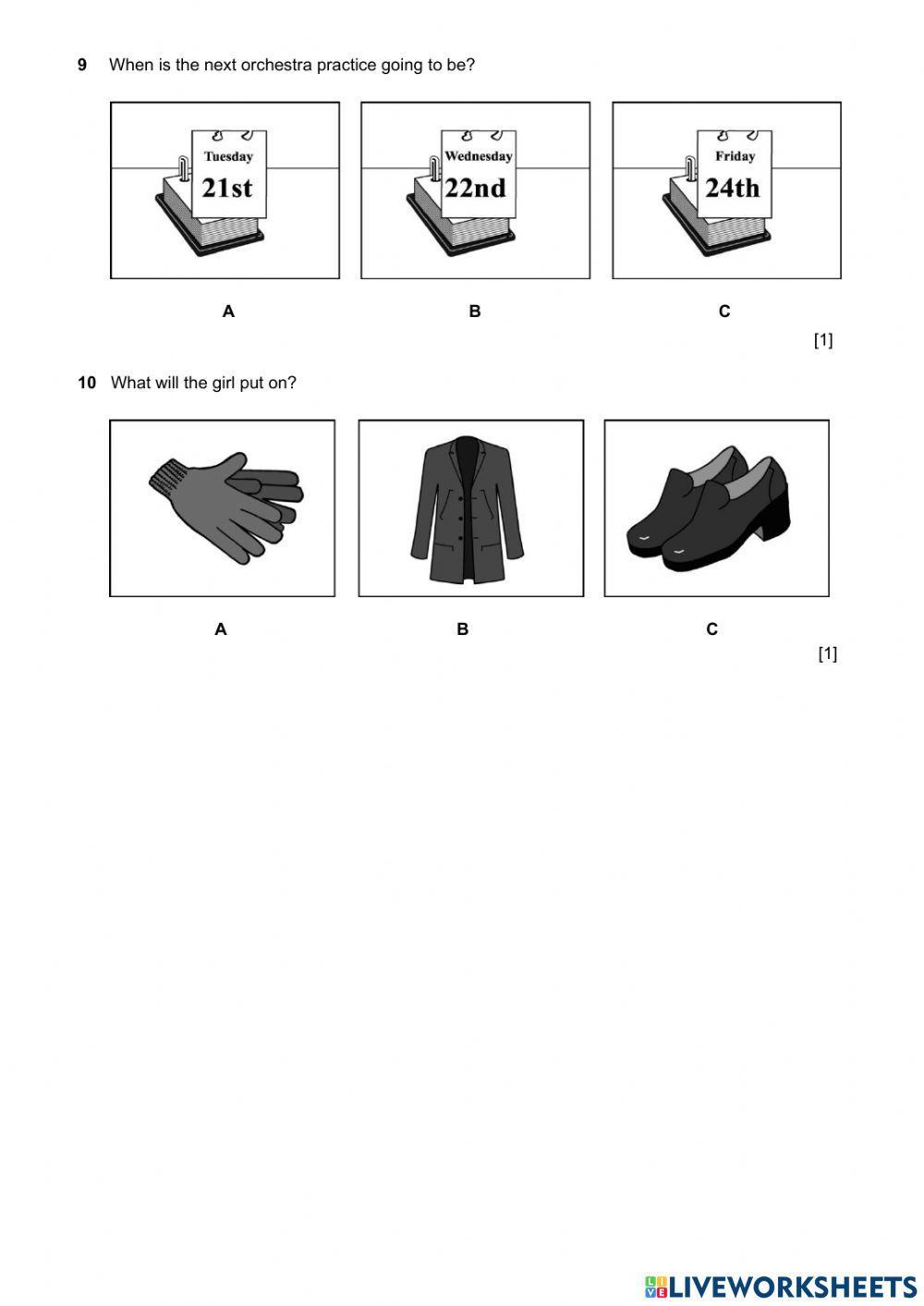 9 When is the next orchestra practice going to be?

Tuesday
21st

Wednesday
22nd

Friday
24th

A B C

[1]

10 What will the girl put on?

A B C

[1]

LIVEWORKSHEETS