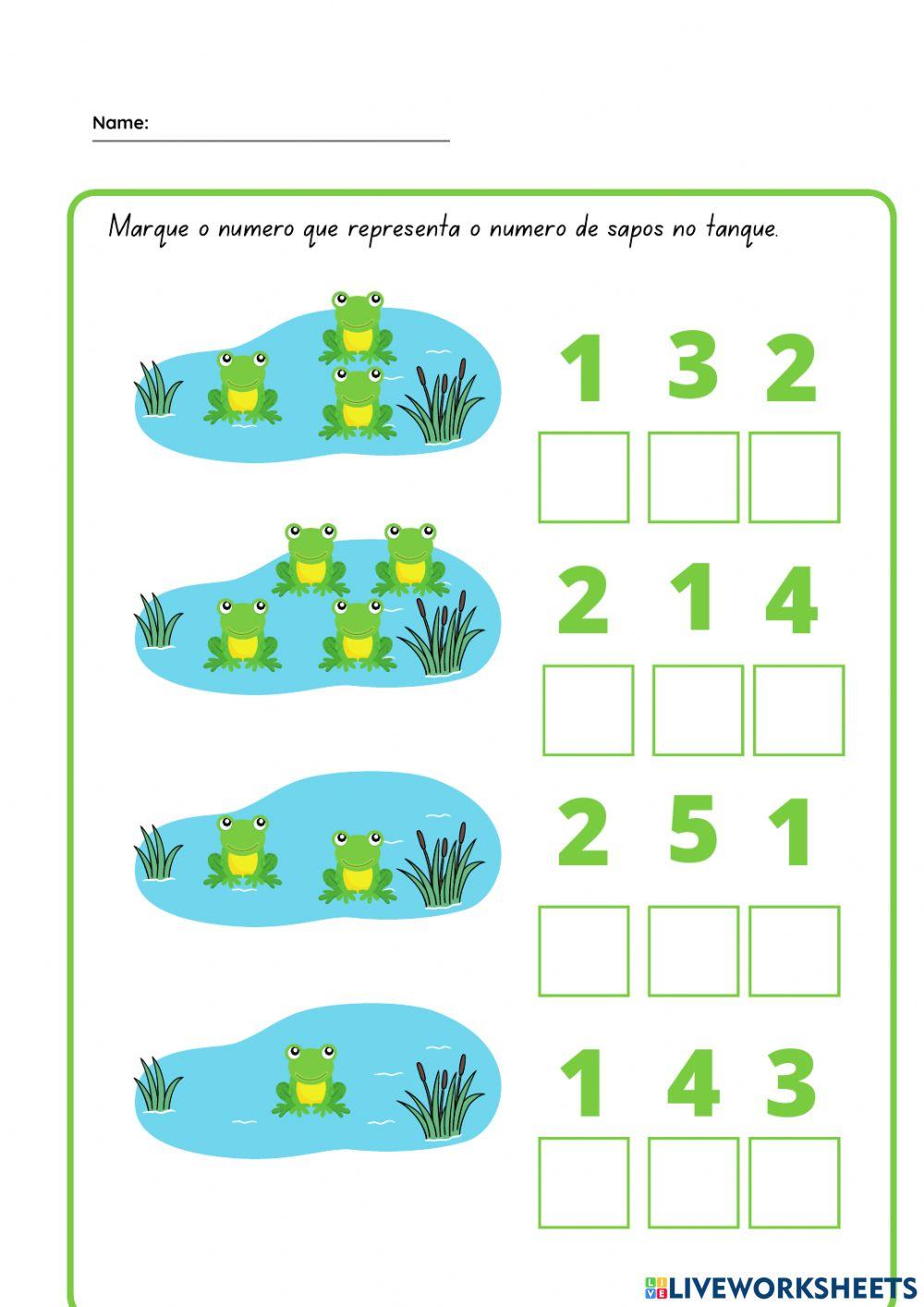 Name:

Marque o numero que representa o numero de sapos no tanque.

1 3 2

2 1 4

2 5 1

1 4 3

LIVEWORKSHEETS