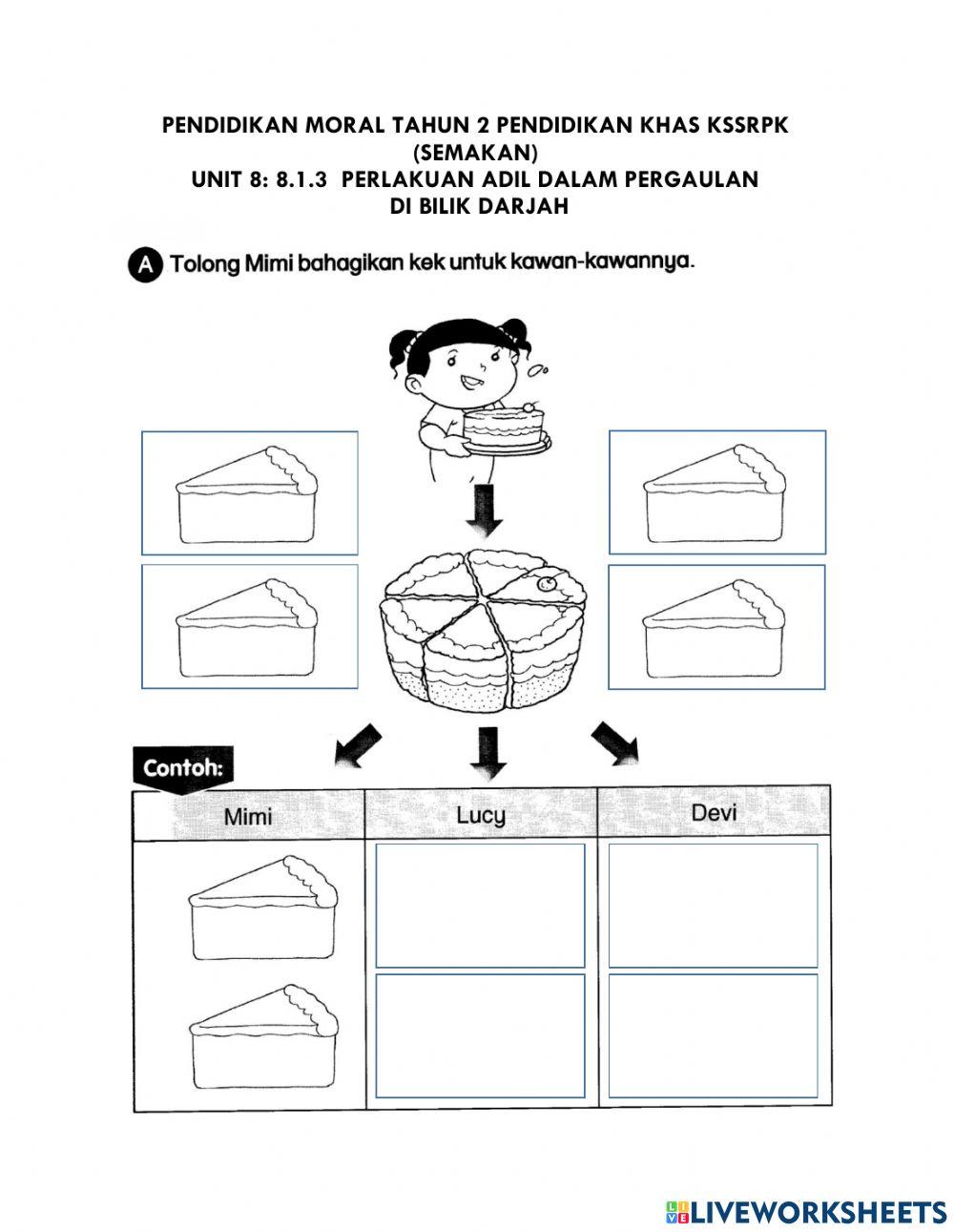 PENDIDIKAN MORAL TAHUN 2 PENDIDIKAN KHAS KSSRPK
(SEMAKAN)
UNIT 8: 8.1.3 PERLAKUAN ADIL DALAM PERGAULAN
DI BILIK DARJAH

A Tolong Mimi bahagikan kek untuk kawan-kawannya.

Contoh:

| Mimi | Lucy | Devi |
|---|---|---|
| | | |

LIVEWORKSHEETS