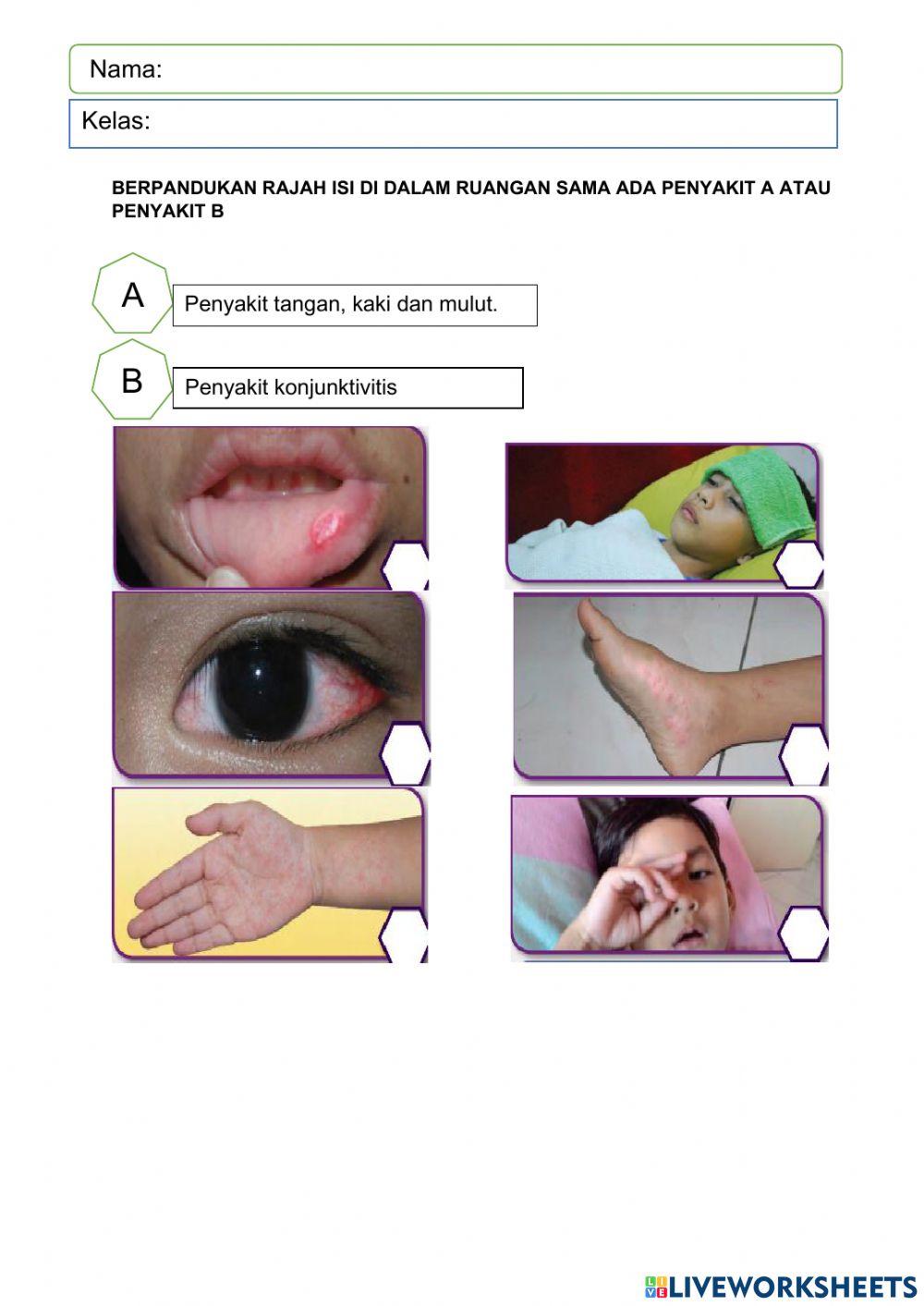 Nama:

Kelas:

BERPANDUKAN RAJAH ISI DI DALAM RUANGAN SAMA ADA PENYAKIT A ATAU PENYAKIT B

A Penyakit tangan, kaki dan mulut.

B Penyakit konjunktivitis

LIVEWORKSHEETS